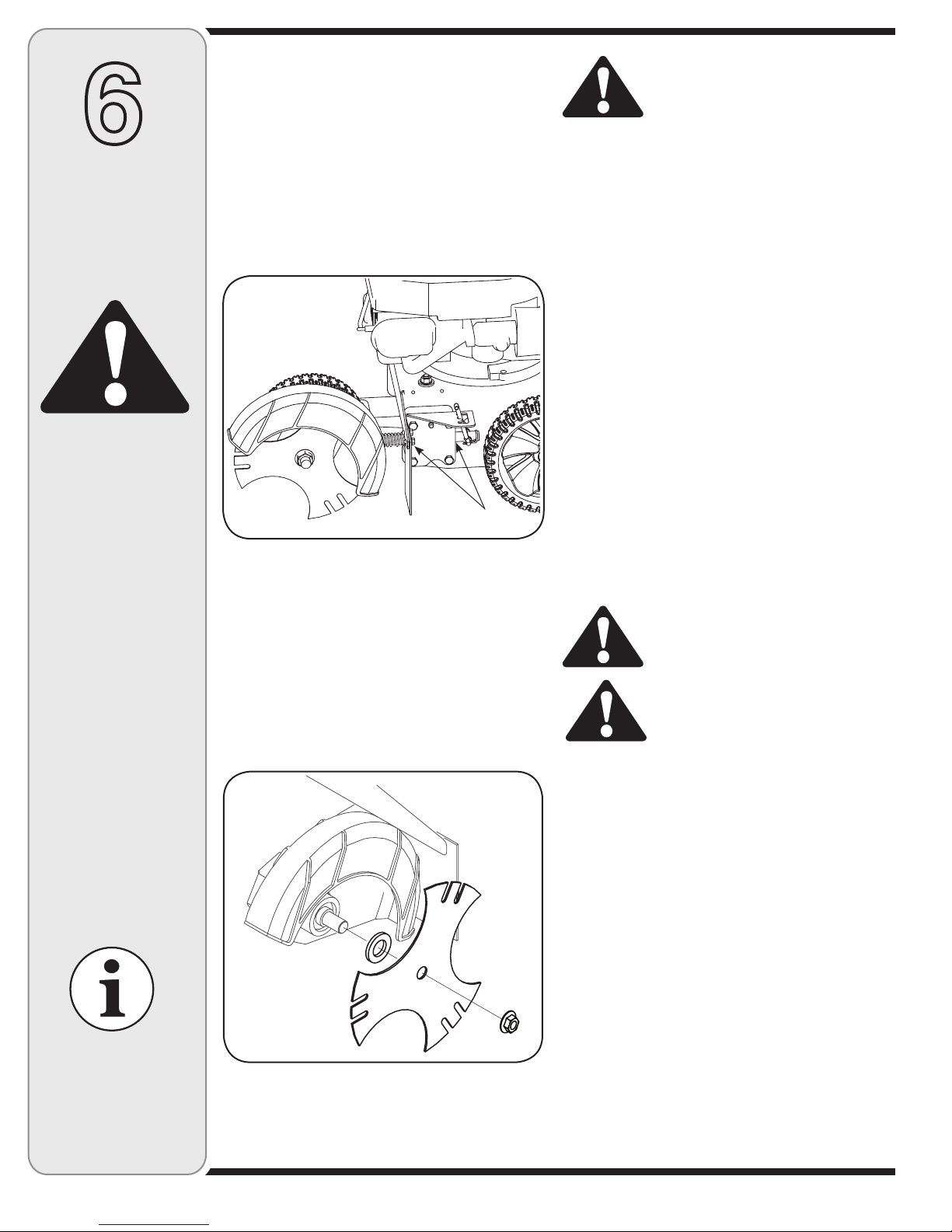 6