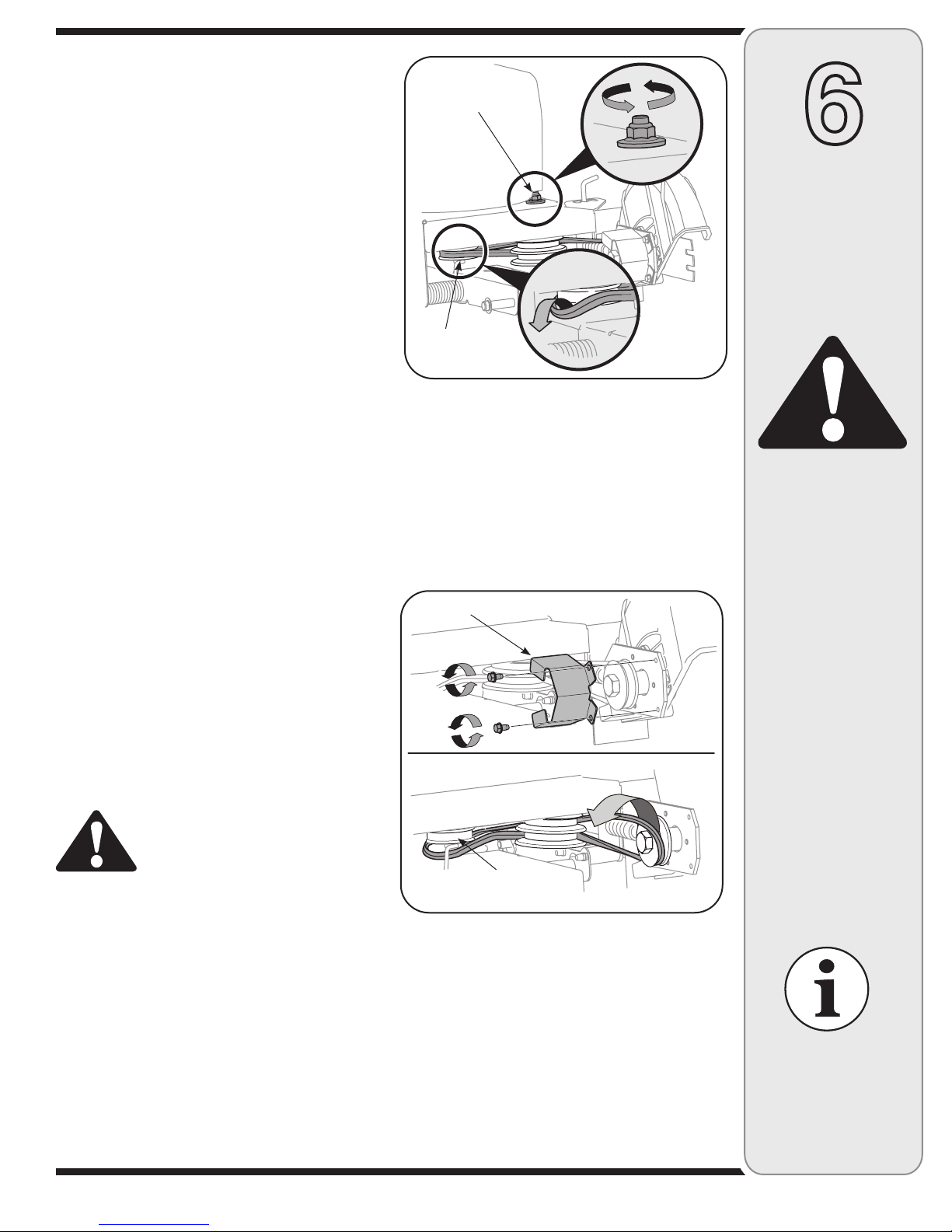 6