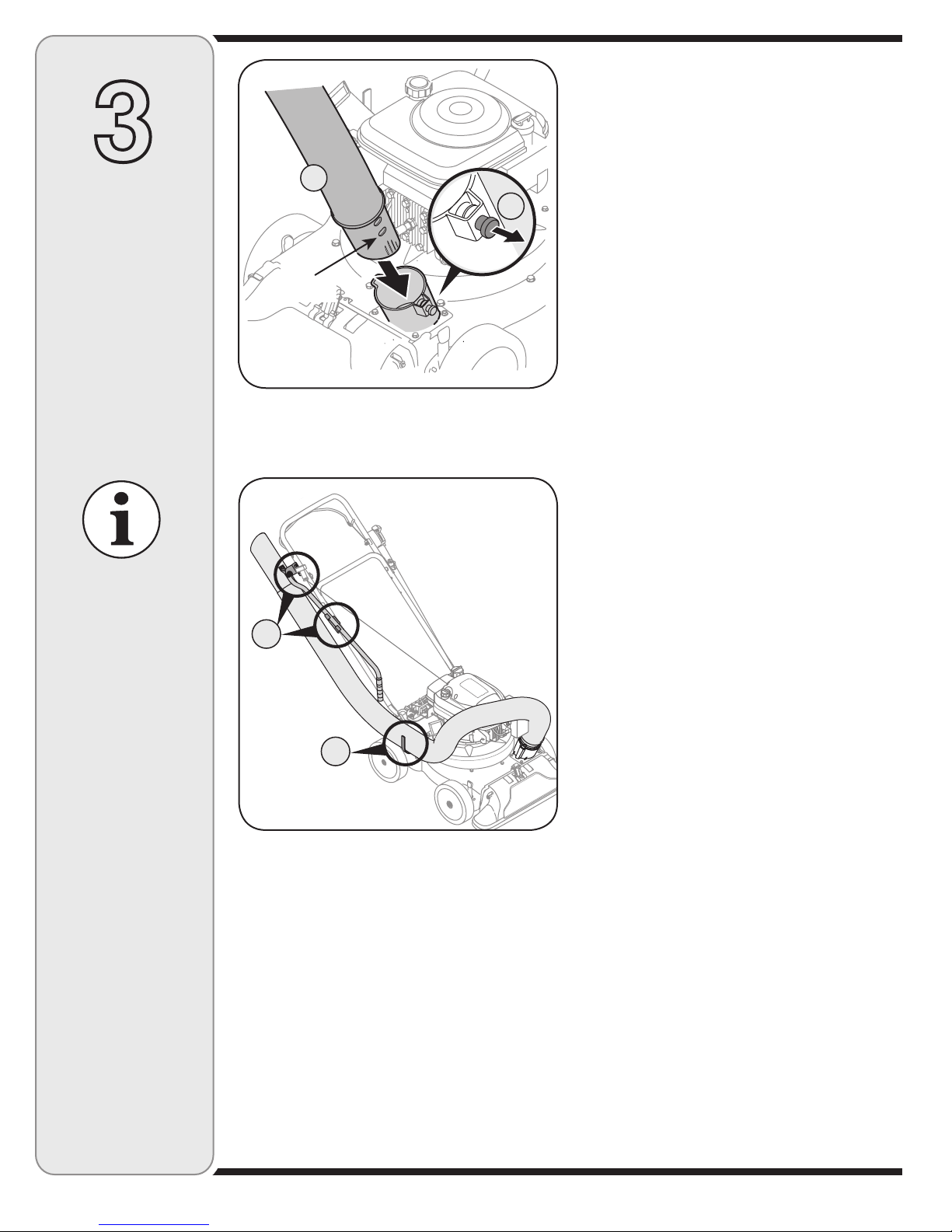 3

i