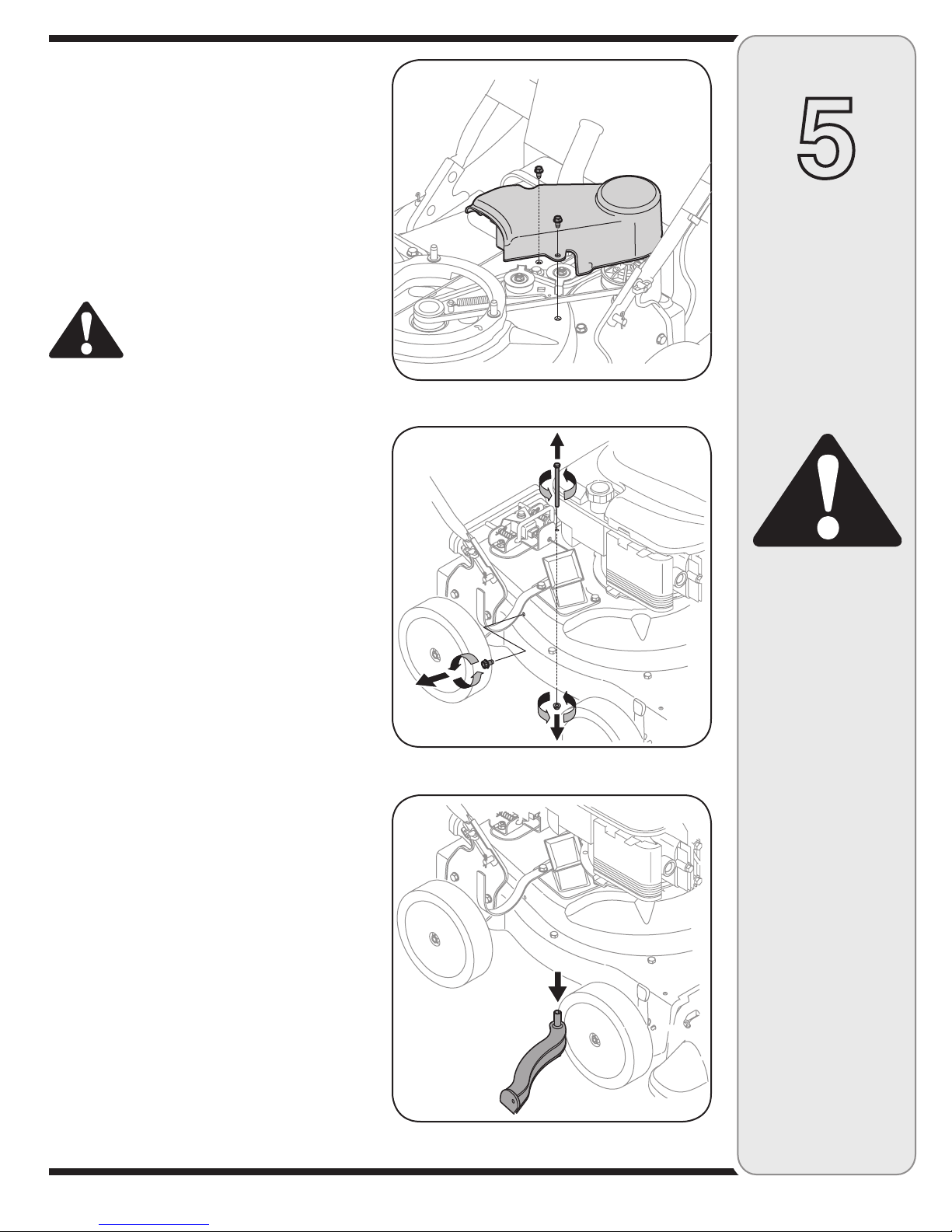 5