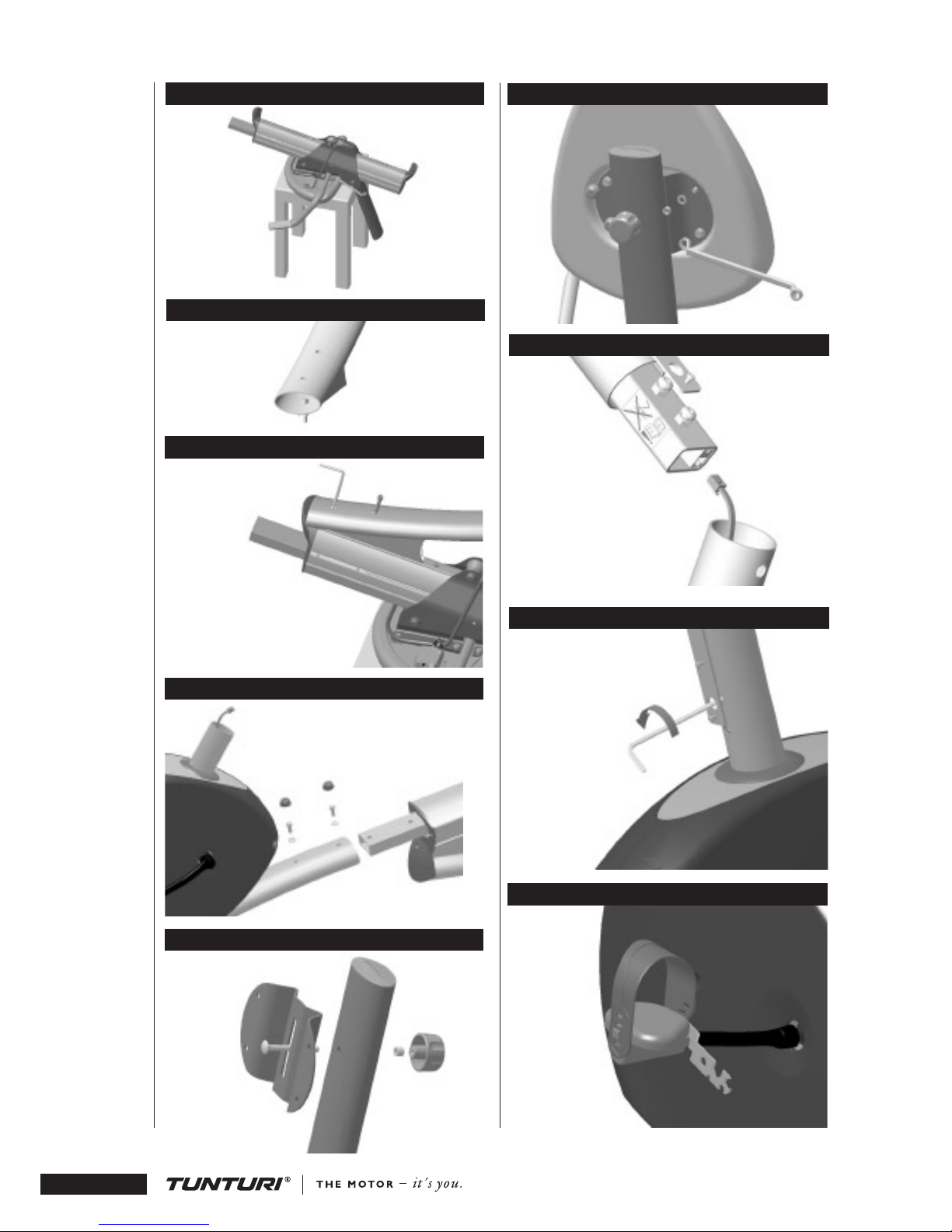 TUNTURI® THE MOTOR – it's you.