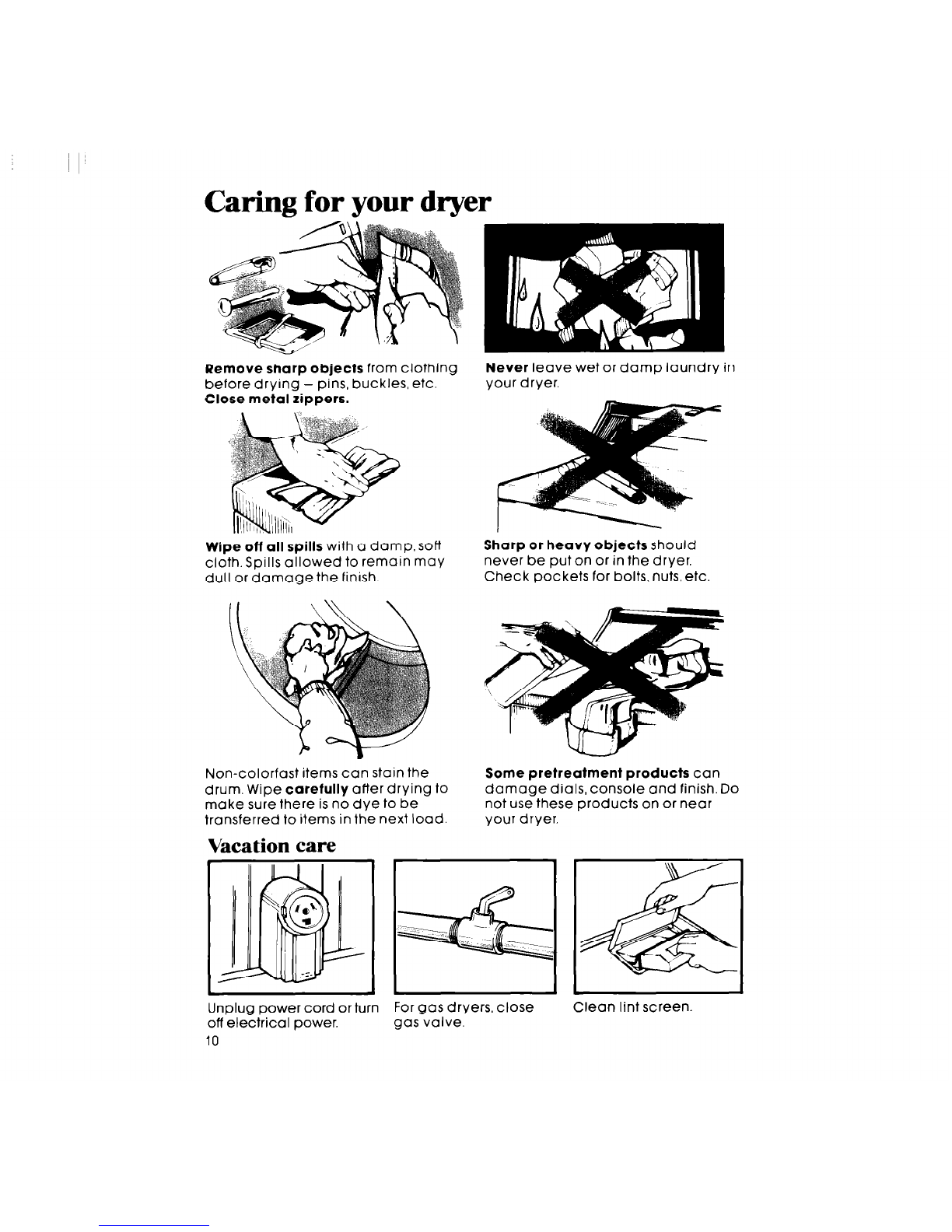 Caring for your dryer

Remove sharp objects from clothing before drying – pins, buckles, etc. Close metal zippers.

Never leave wet or damp laundry in your dryer.

Wipe off all spills with a damp, soft cloth. Spills allowed to remain may dull or damage the finish.

Sharp or heavy objects should never be put on or in the dryer. Check pockets for bolts, nuts, etc.

Non-colorfast items can stain the drum. Wipe carefully after drying to make sure there is no dye to be transferred to items in the next load.

Some pretreatment products can damage dials, console and finish. Do not use these products on or near your dryer.

Vacation care

Unplug power cord or turn off electrical power.

For gas dryers, close gas valve.

Clean lint screen.

10