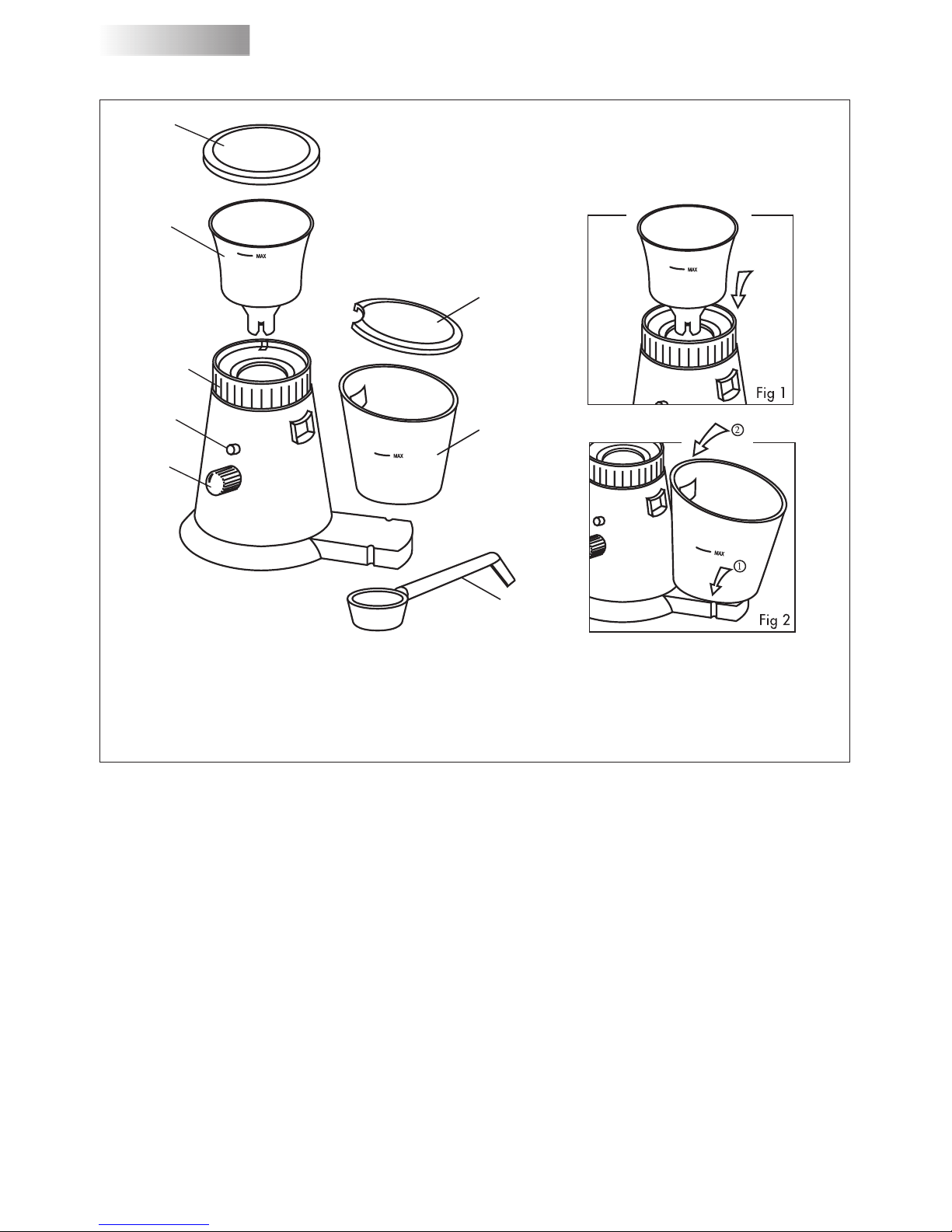 MAX

MAX

MAX

Fig 1

②

MAX

①

Fig 2