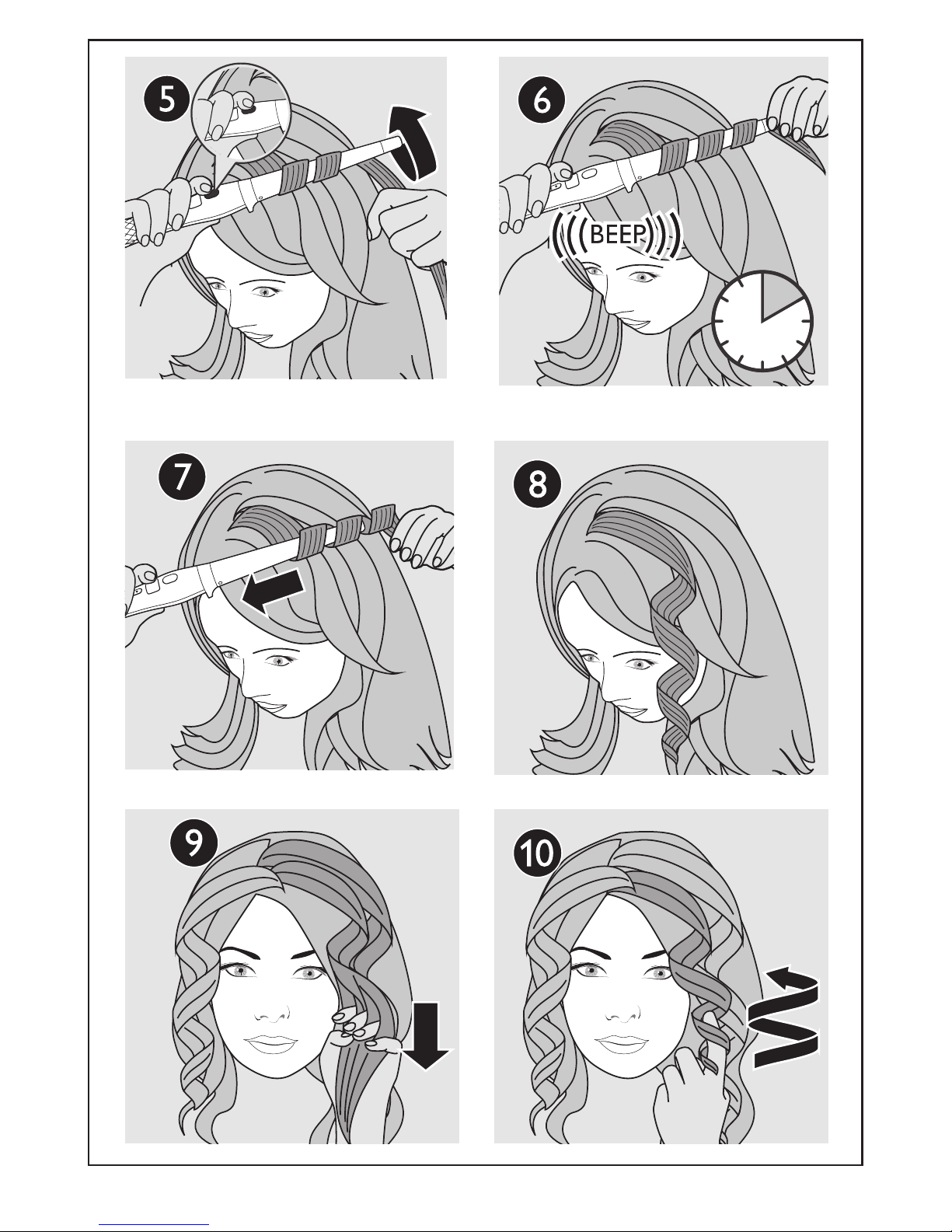 5

6

BEEP

7

8

9

10