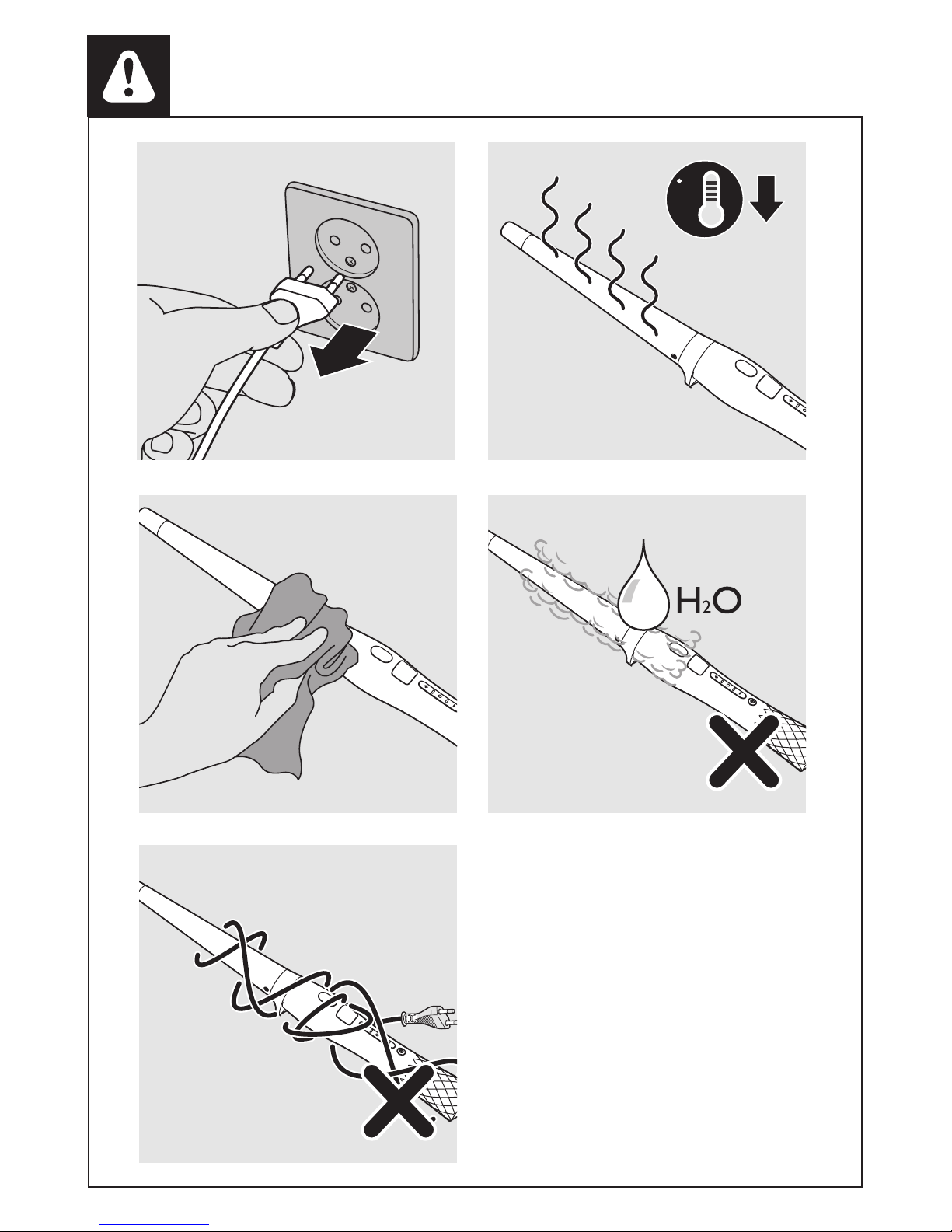 $H_2O$