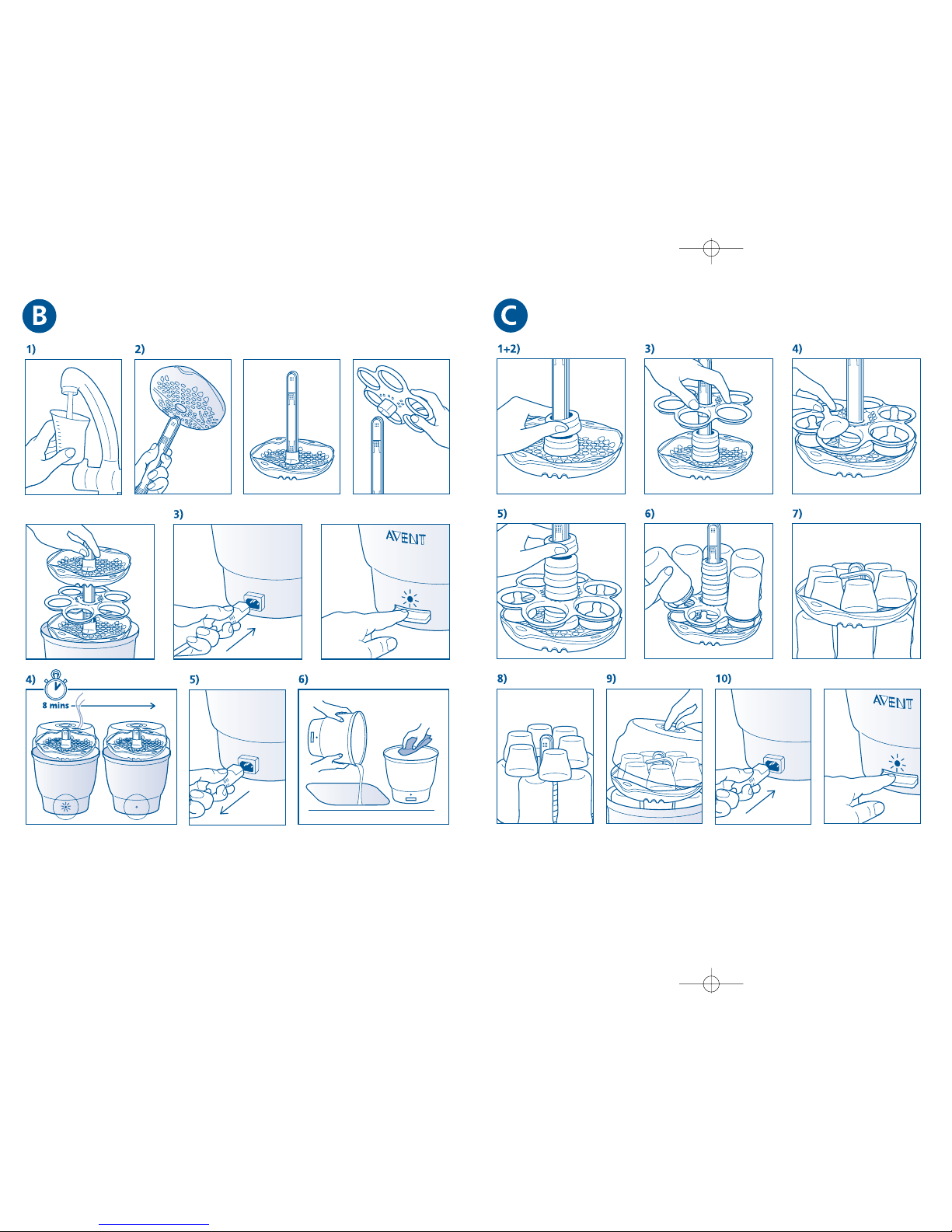 B

1)

2)

3)

AVENT

4)

8 mins

5)

6)

C

1+2)

3)

4)

5)

6)

7)

8)

9)

10)

AVENT