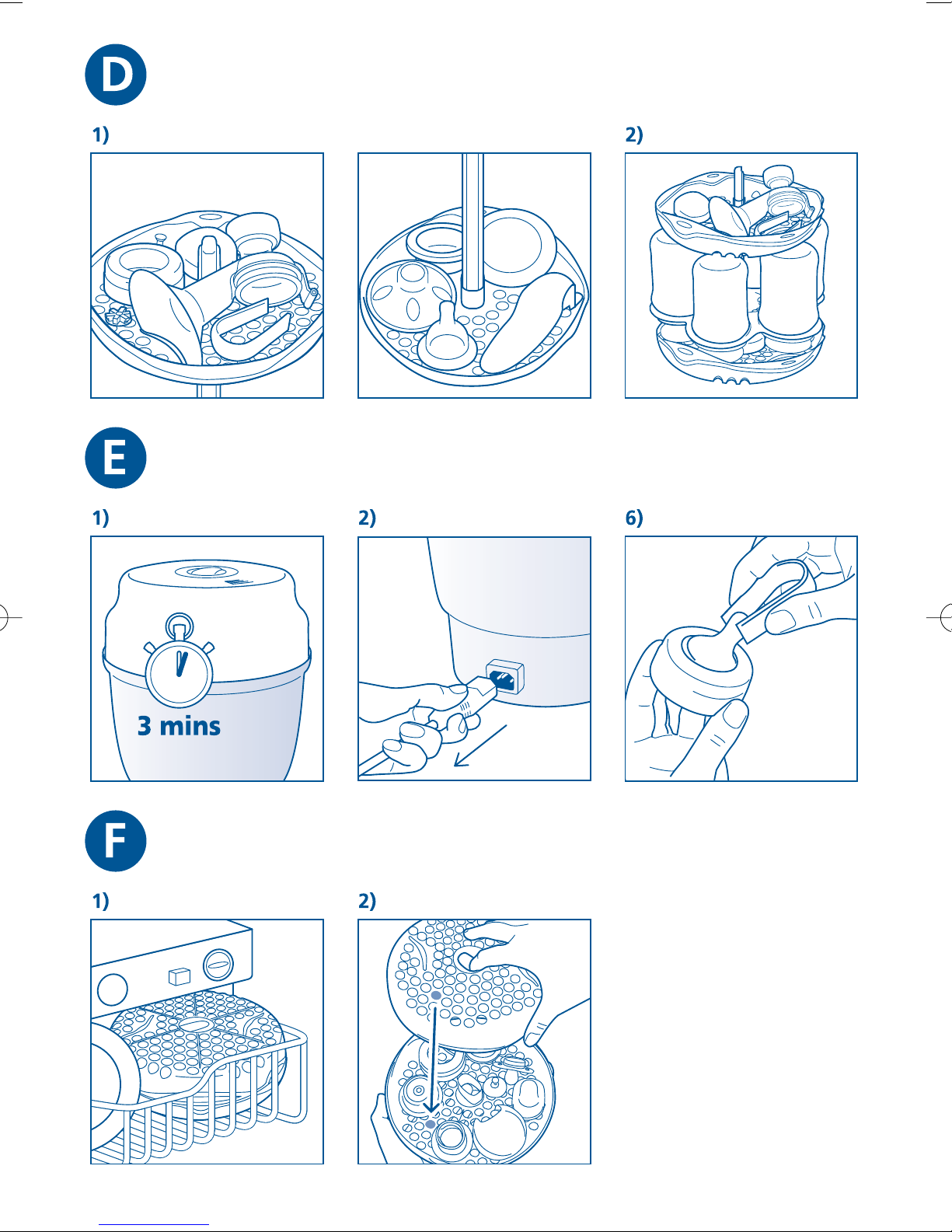 D

1)

2)

E

1)

3 mins

2)

6)

F

1)

2)