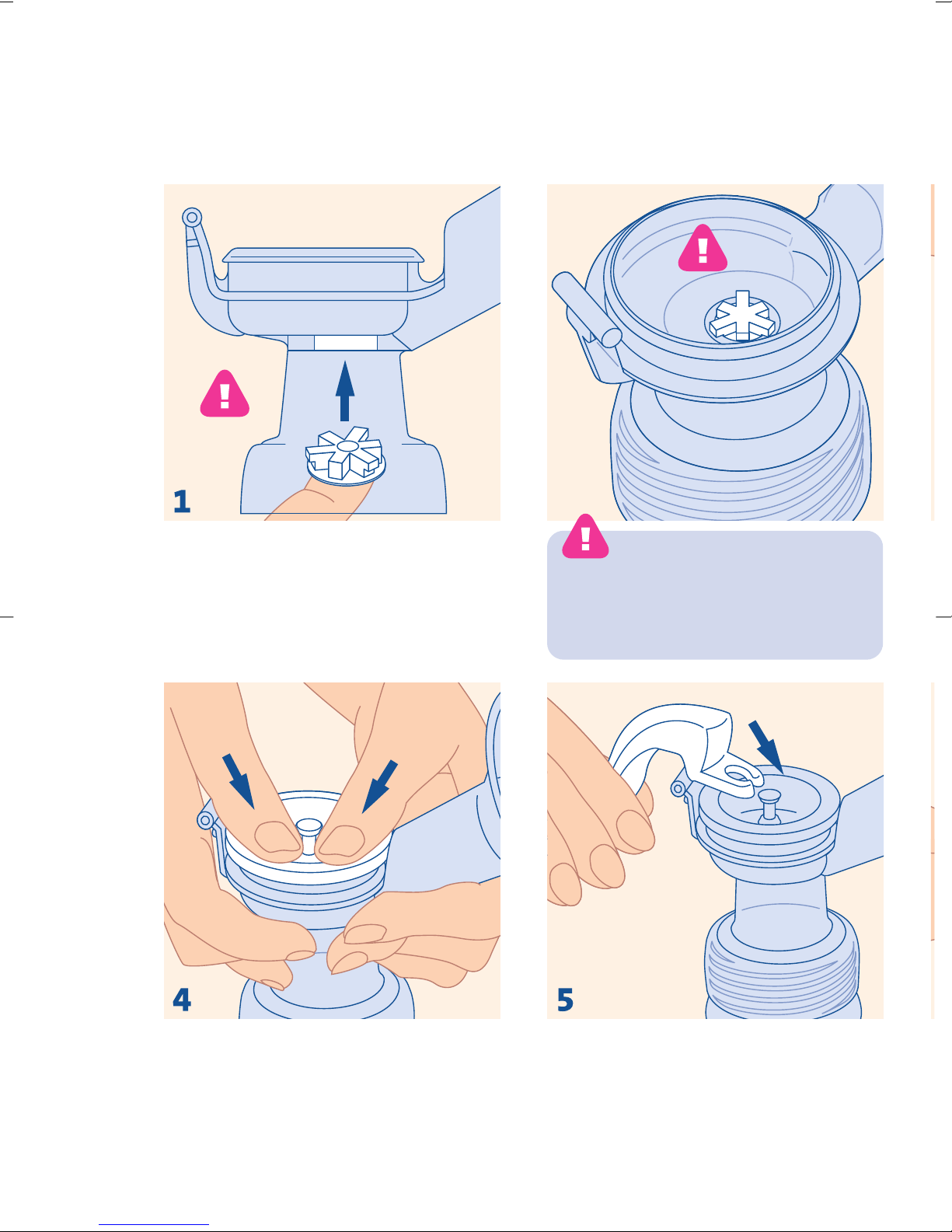 1

4

5