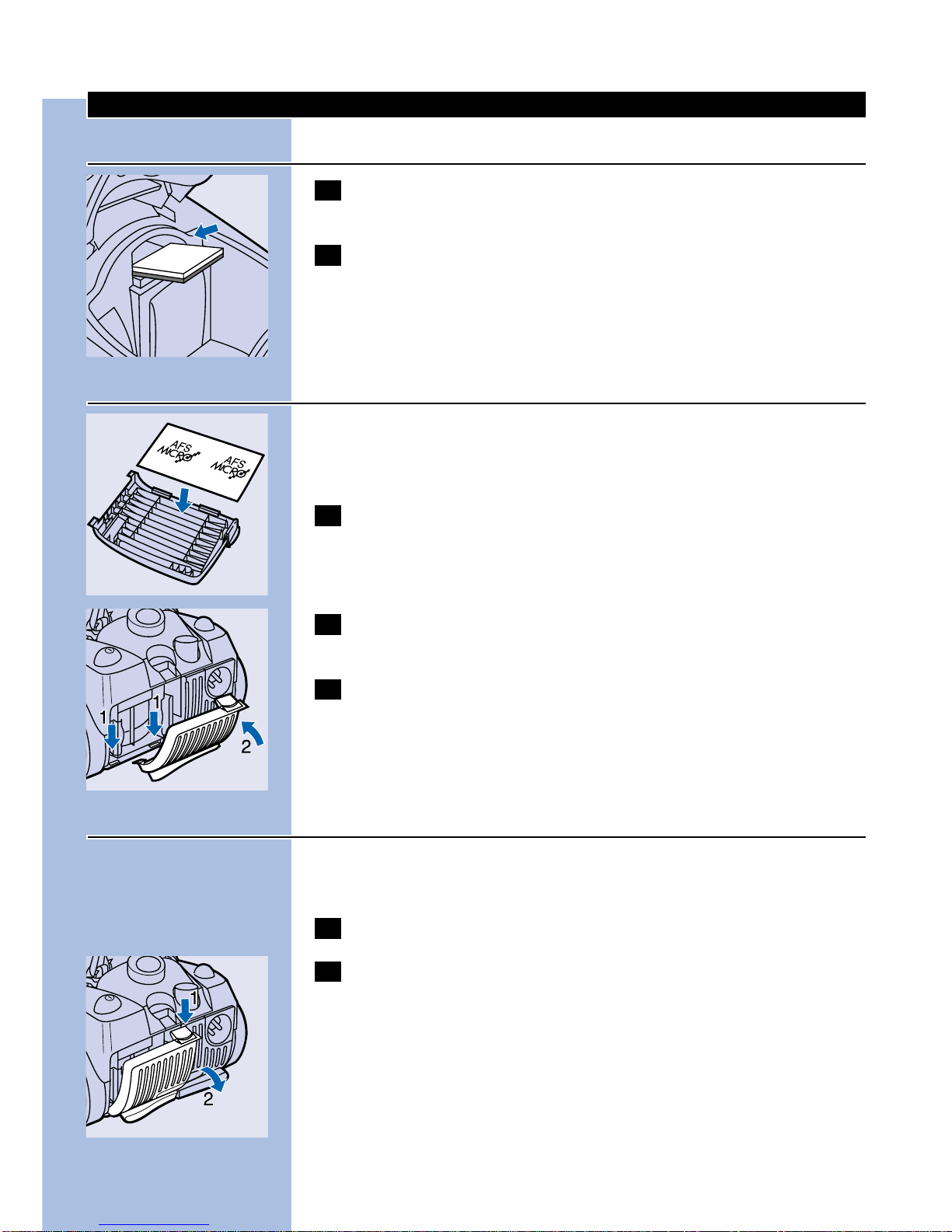 AFS
MICRO
AFS
MICRO

1
1
2

1
2