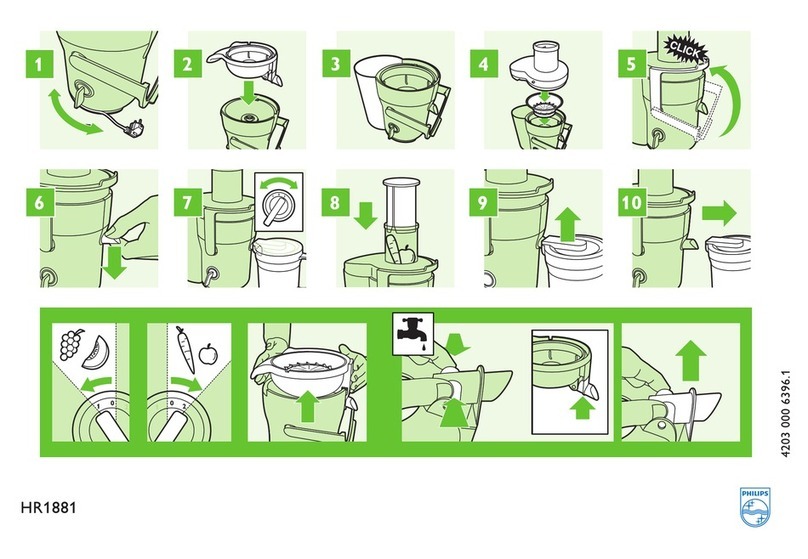 1
2
3
4
5
CLICK
6
7
8
9
10
1 0
0 2
4203 000 6396.1
HR1881
PHILIPS