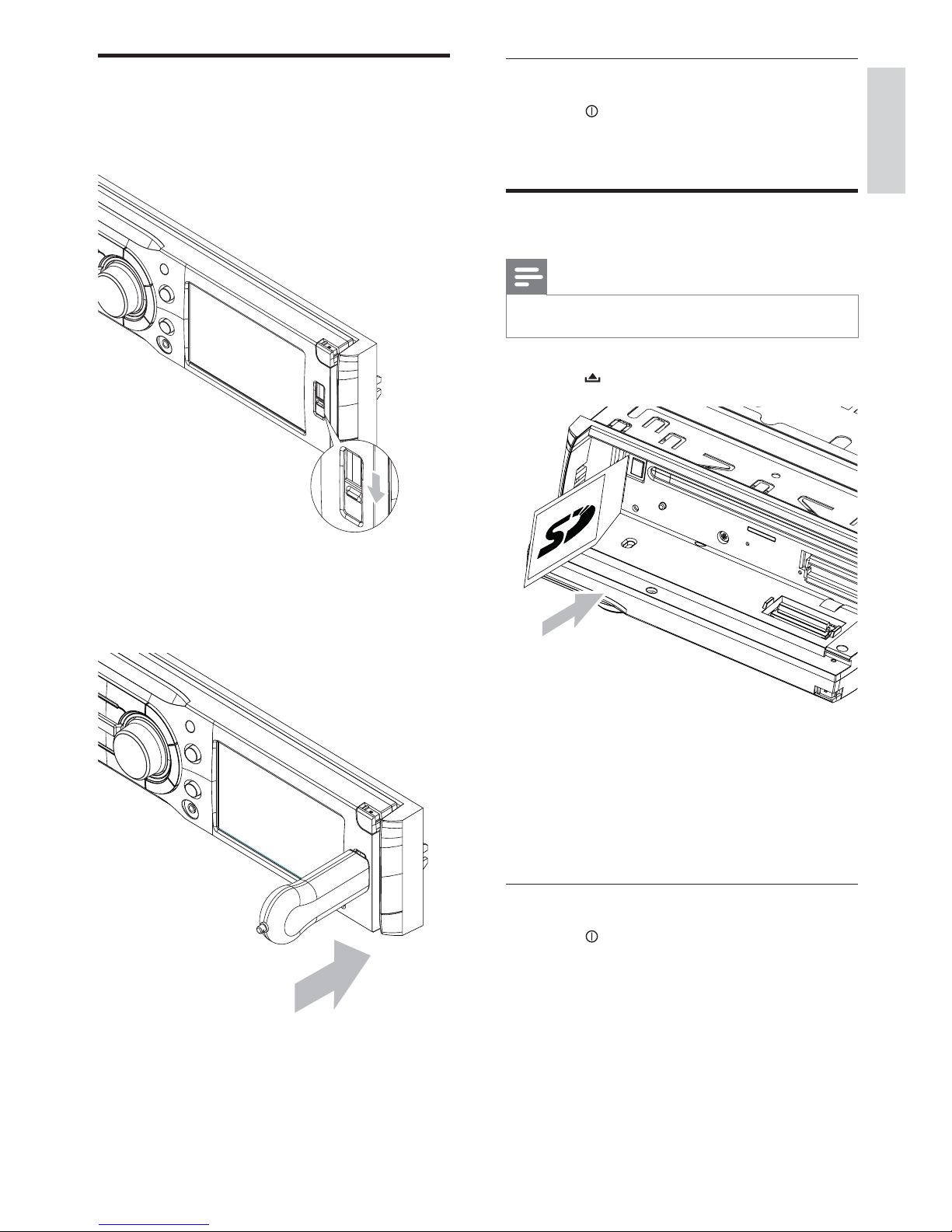 SD