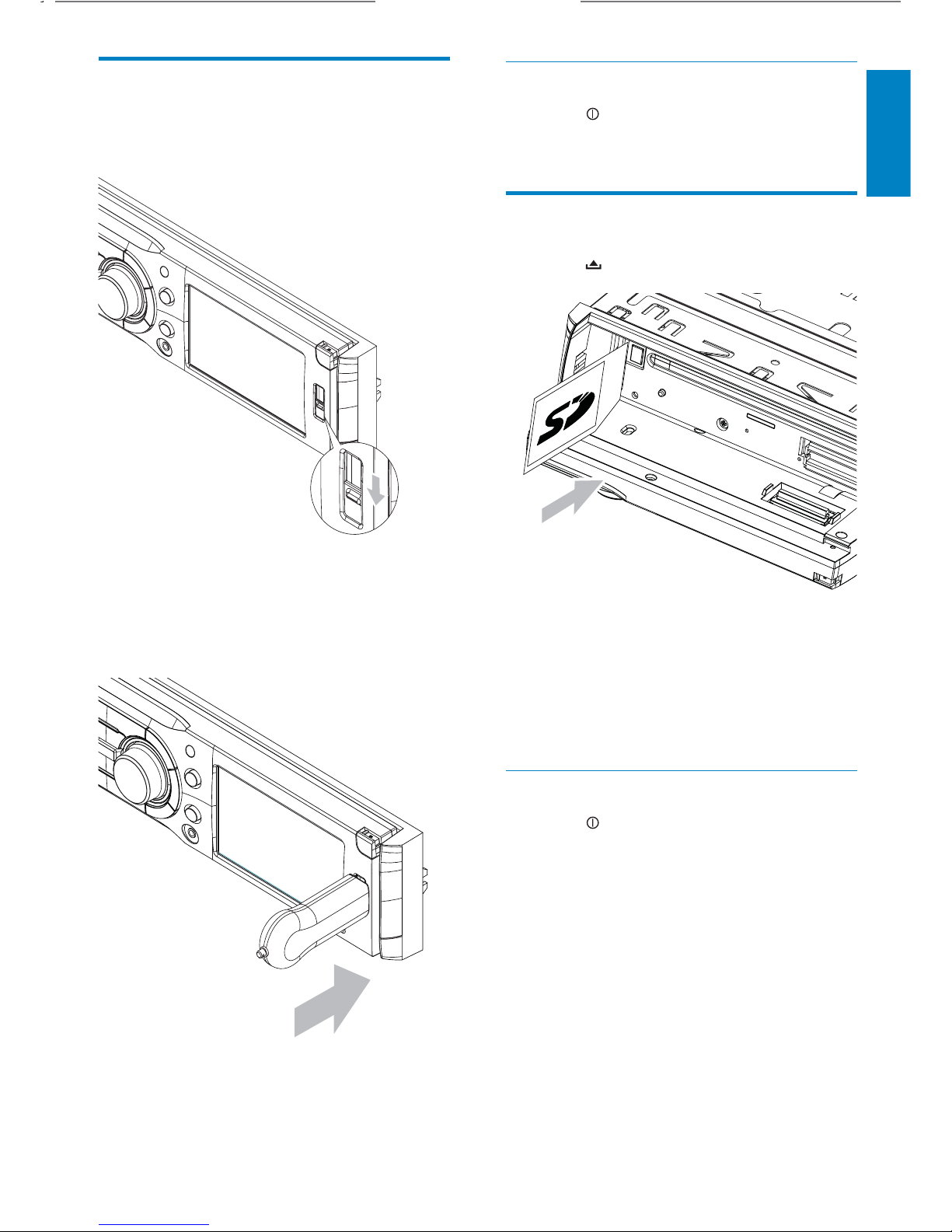 SD