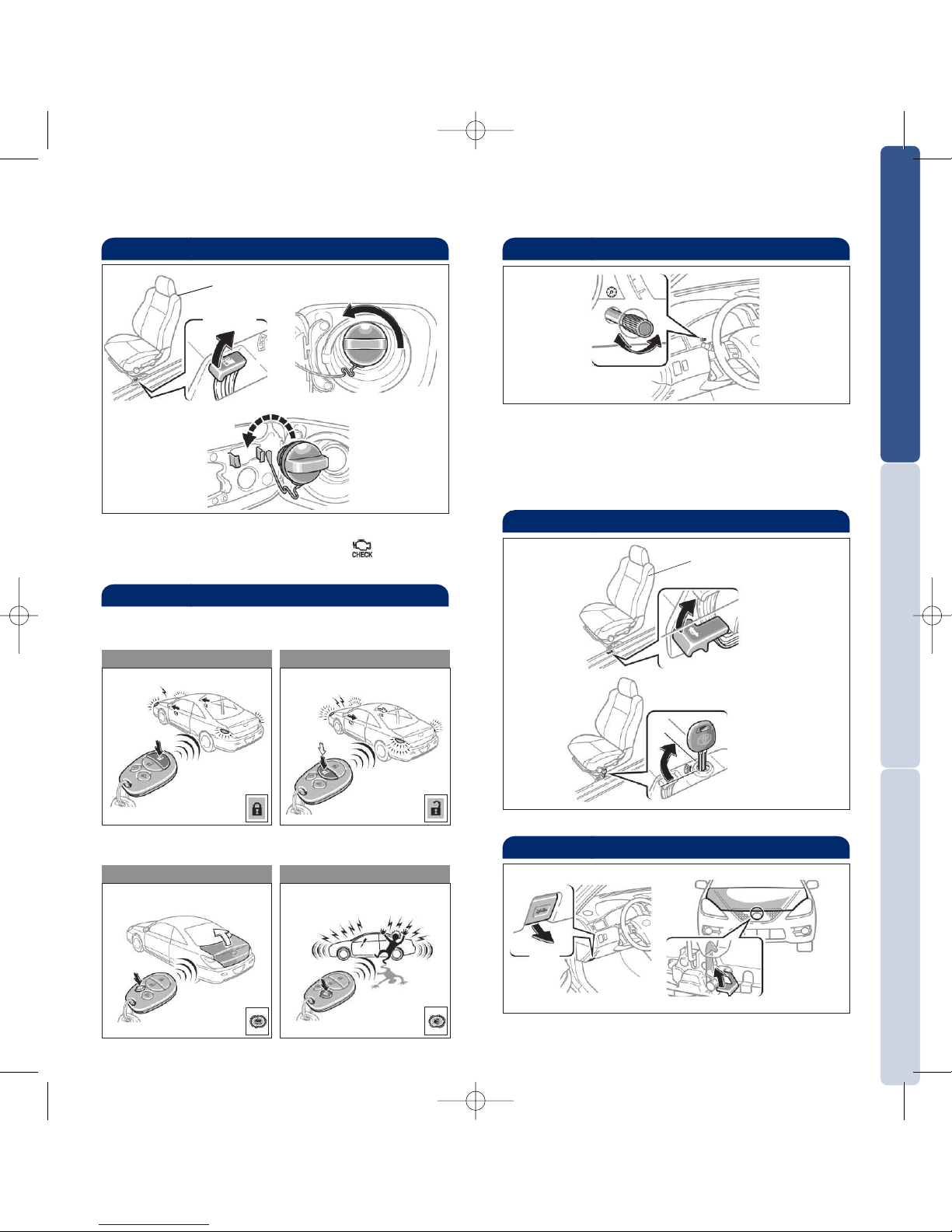 CHECK