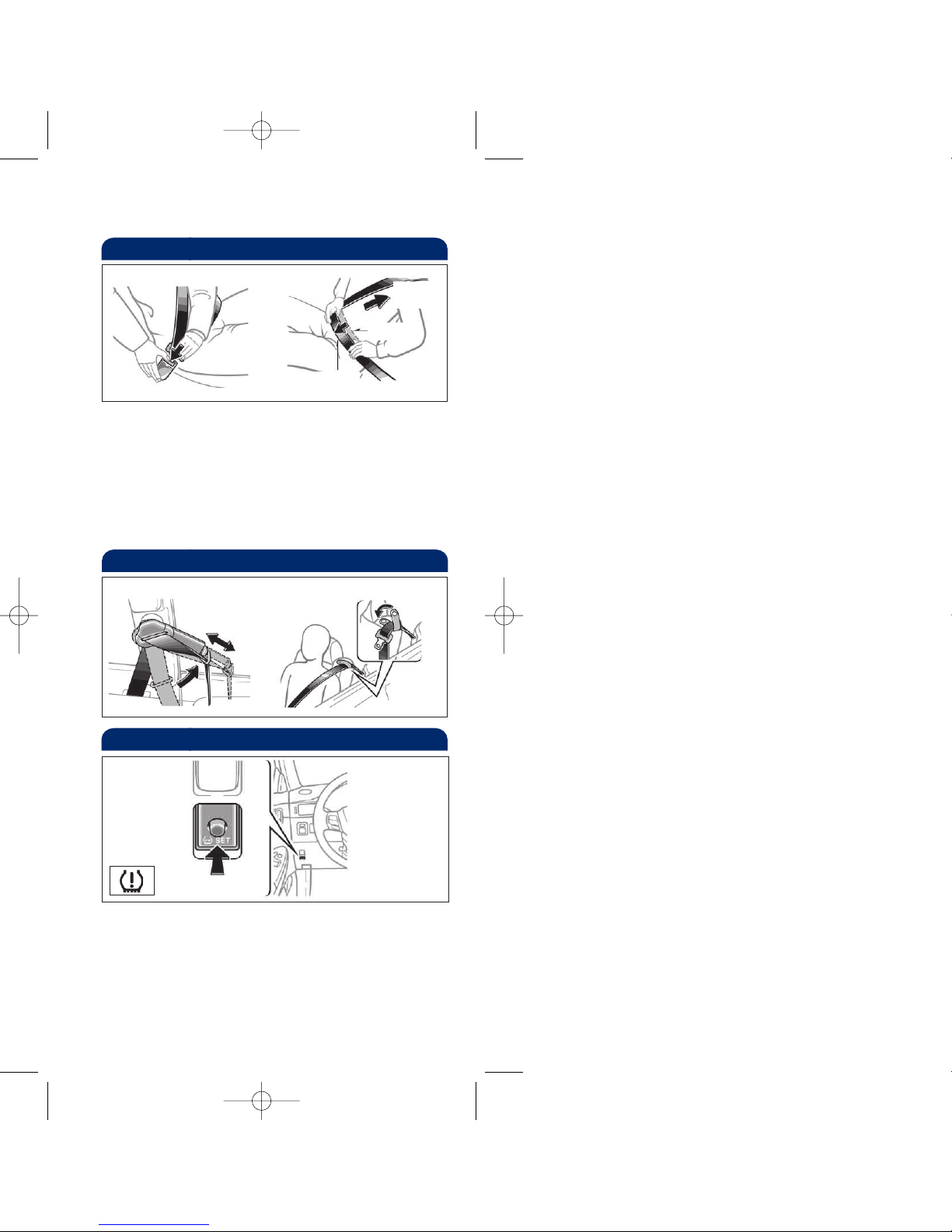 SET