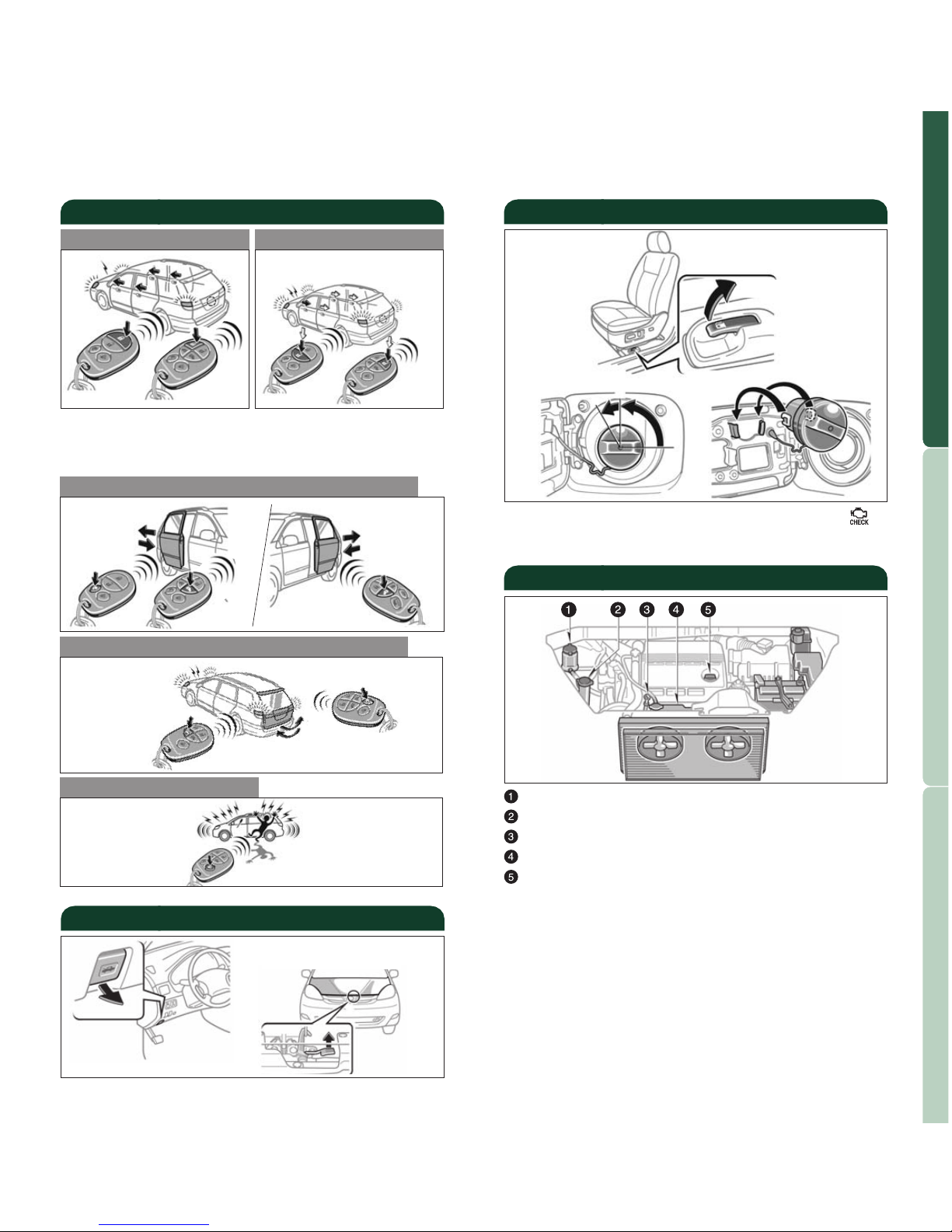 CHECK

1
2
3
4
5

1
2
3
4
5