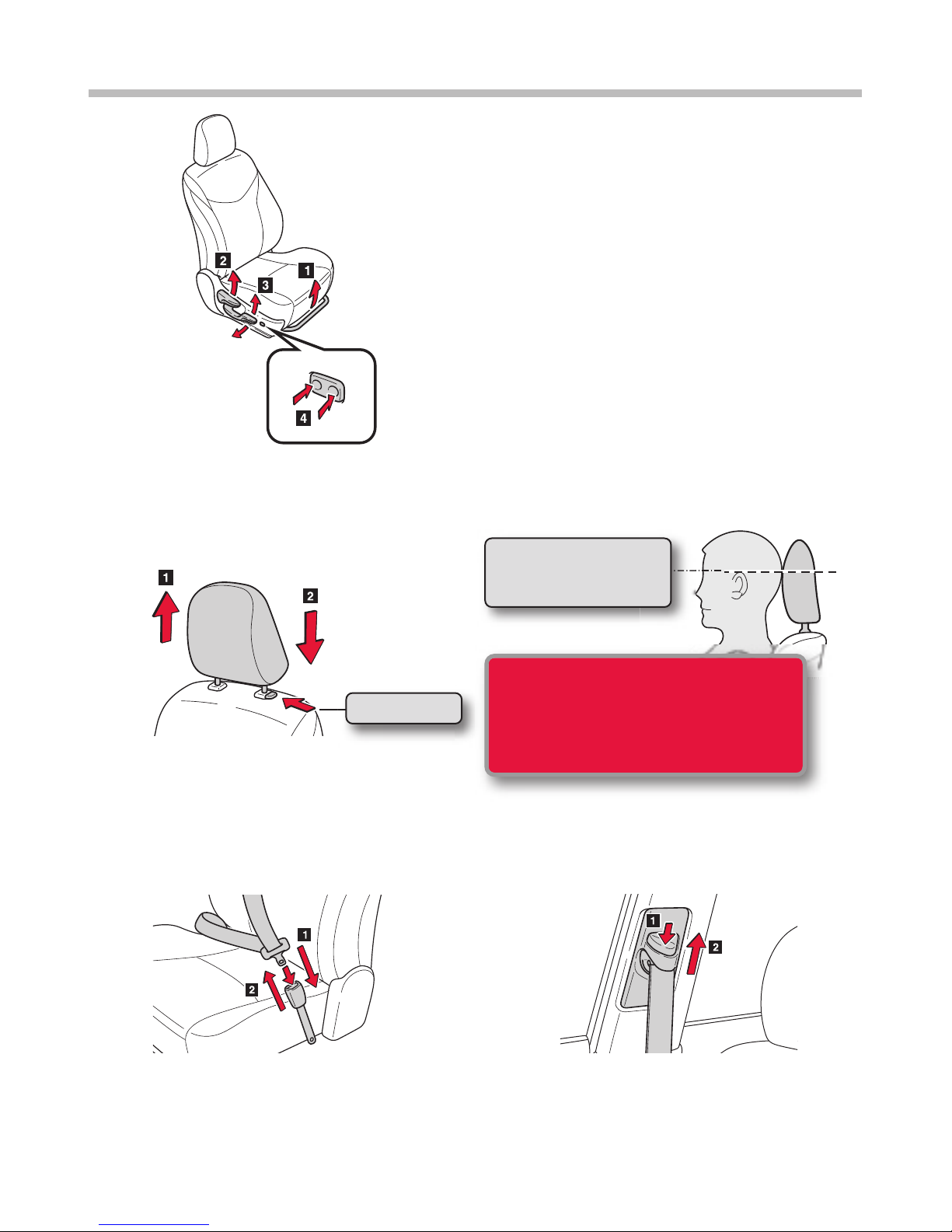 2
3
1
4

1
2

1
2

1
2