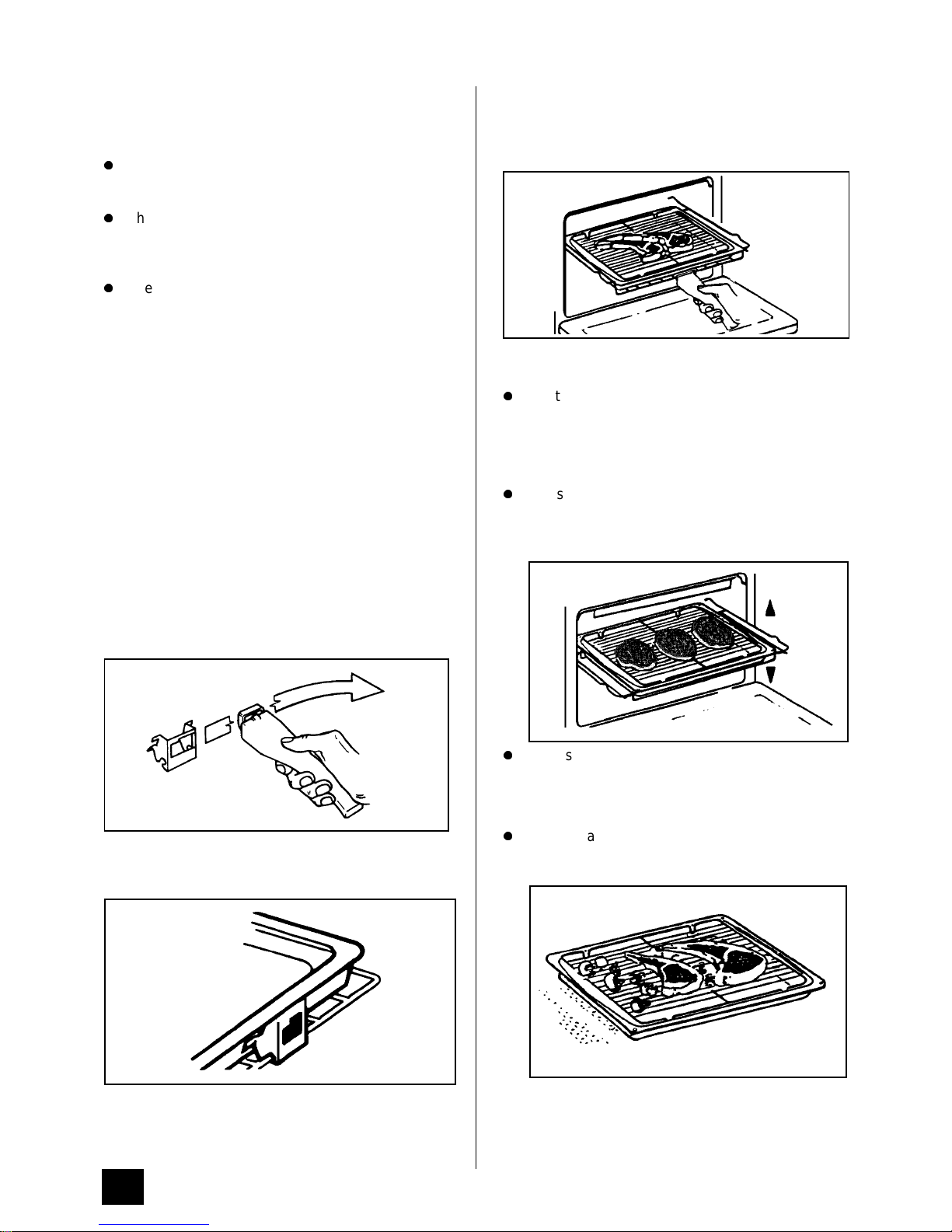 h

e

t

s

s

a