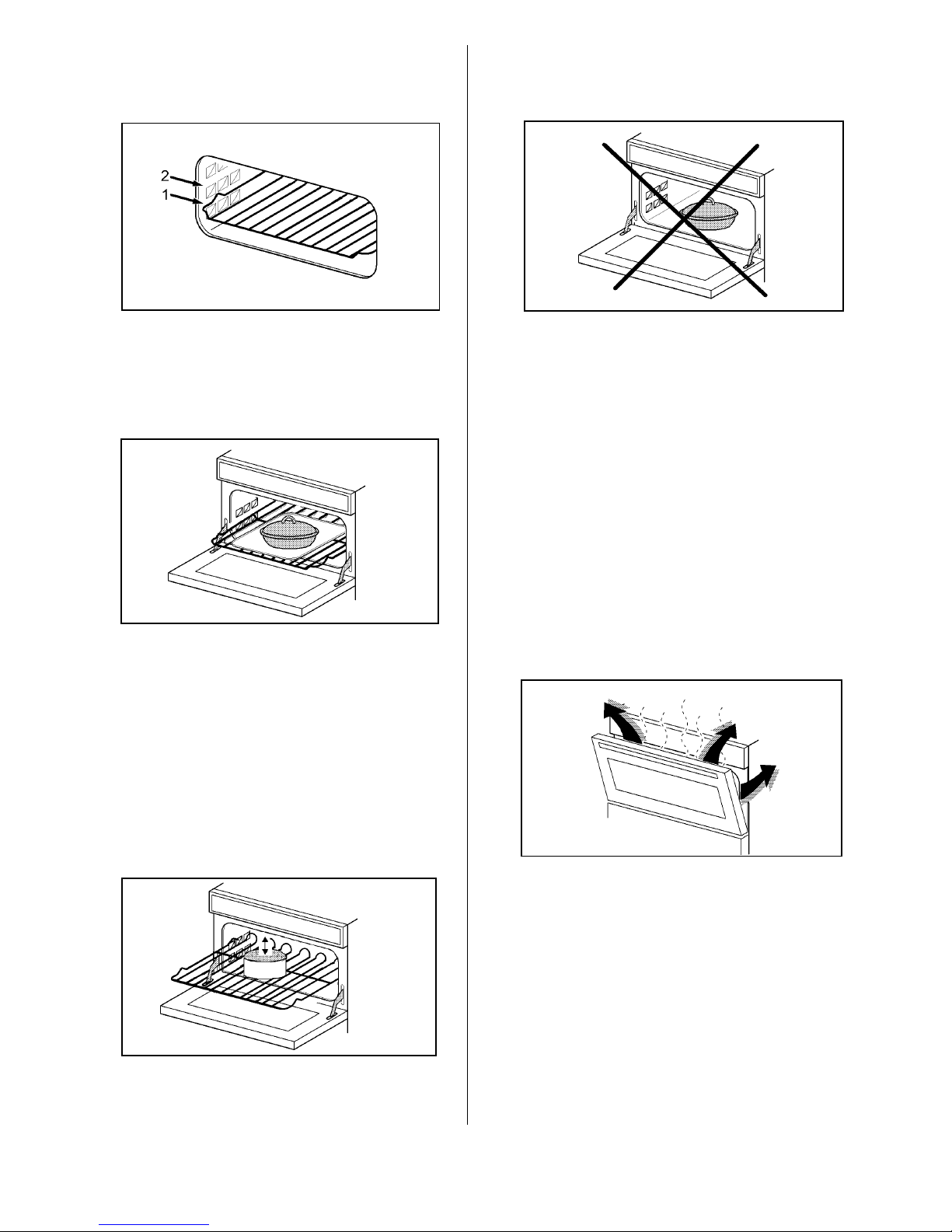 2
1