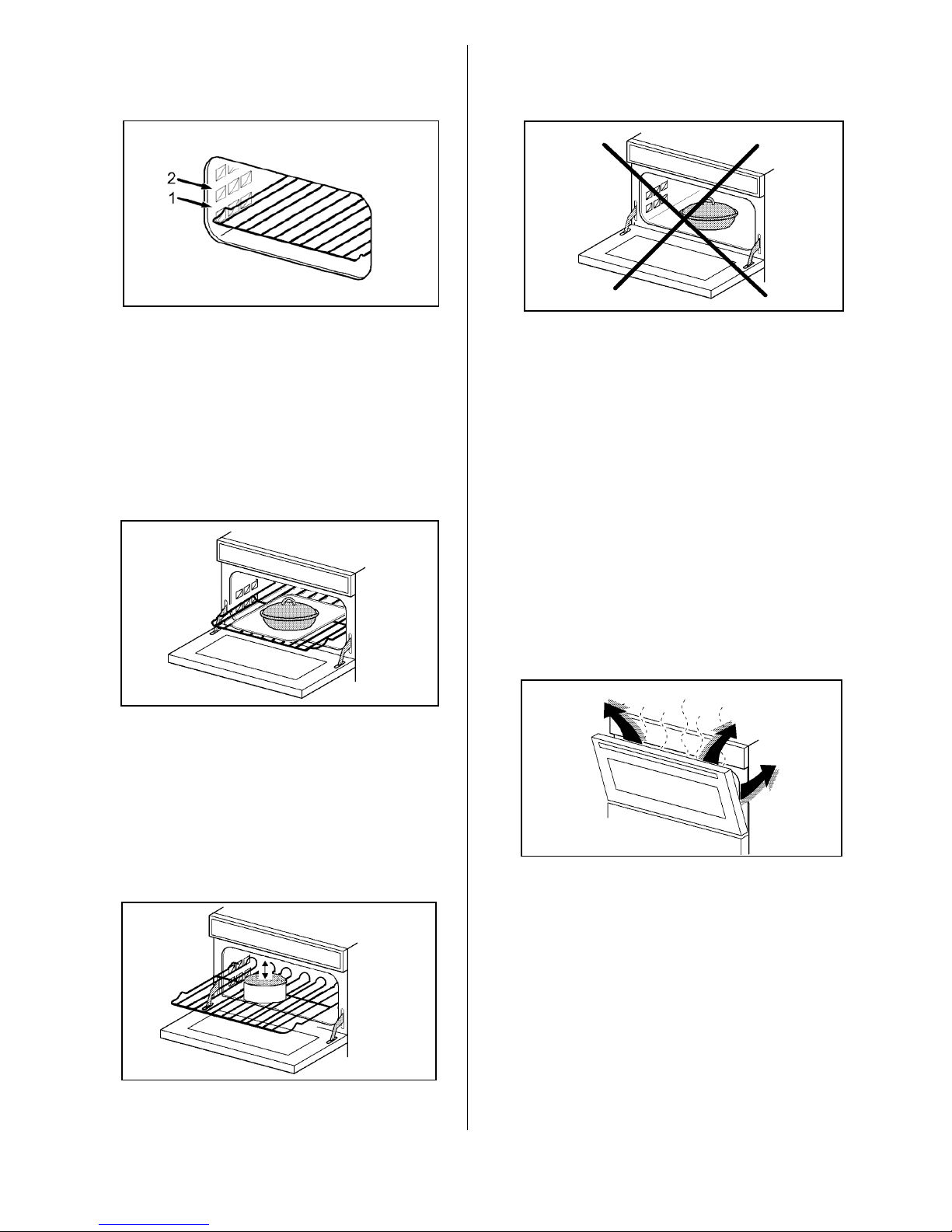 2
1