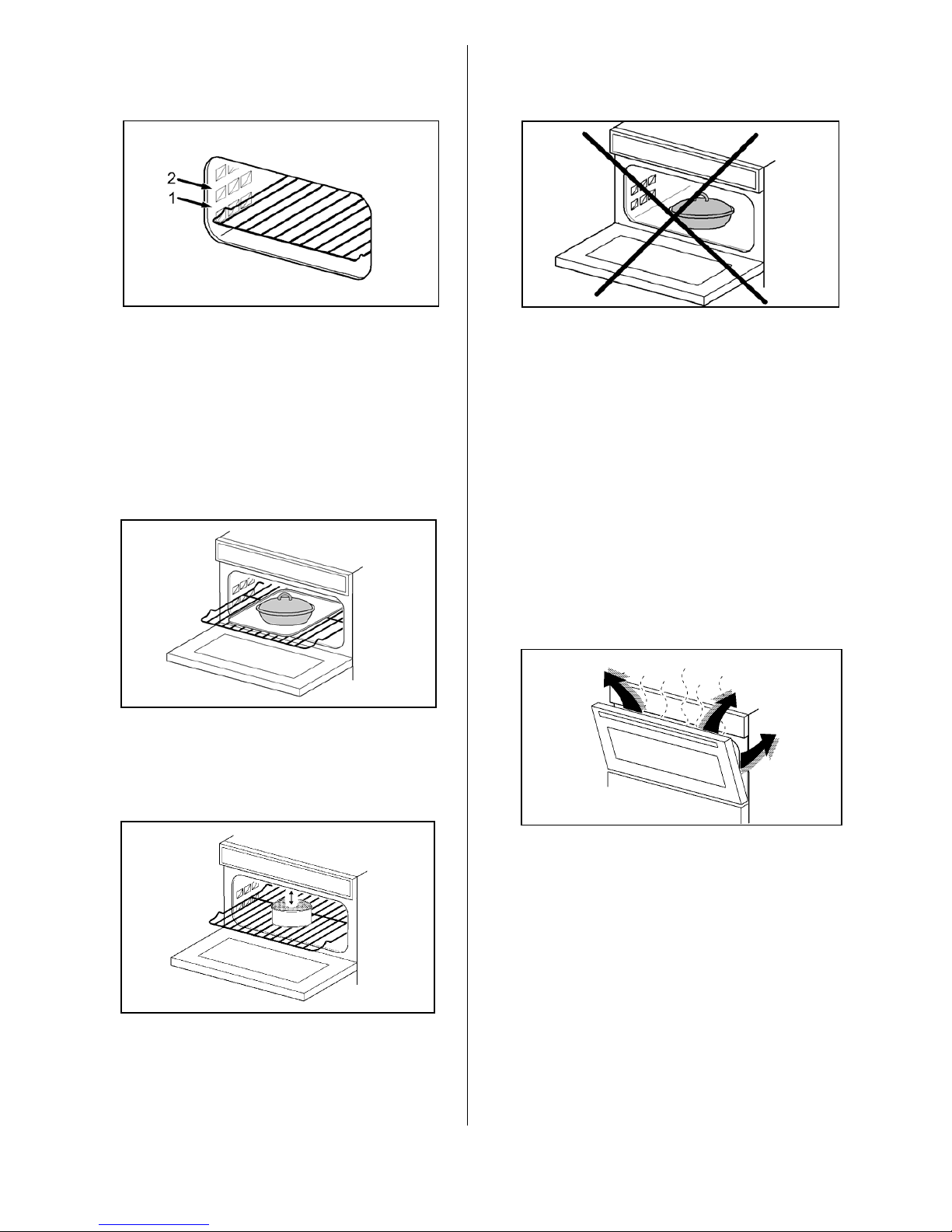 2
1