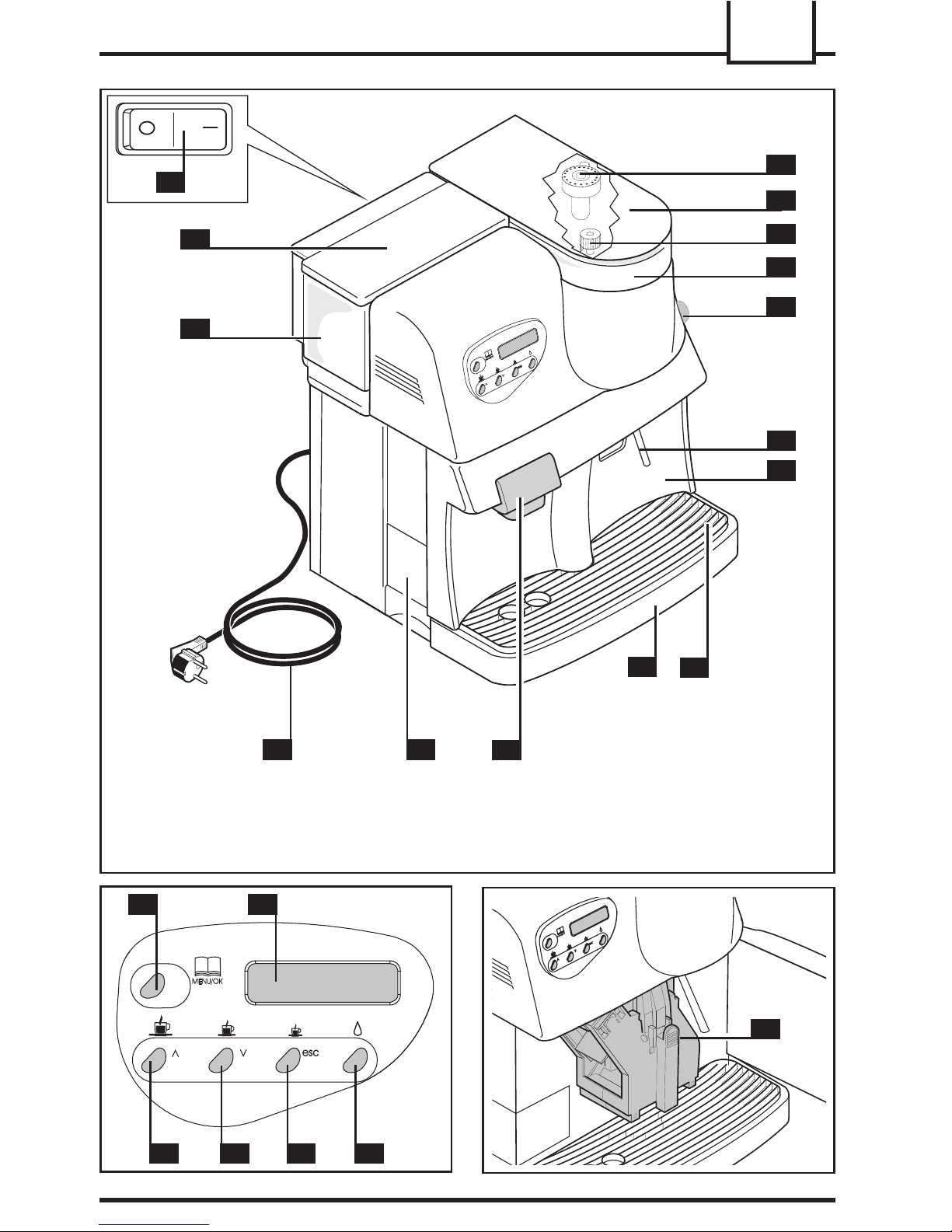 MENU/OK

esc