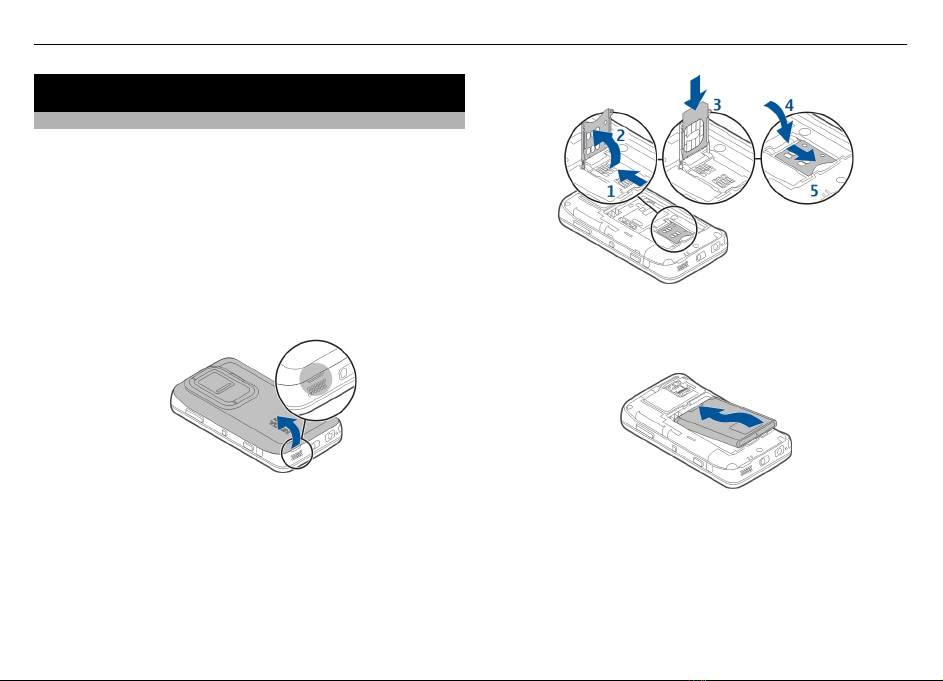 2
1
3
4
5