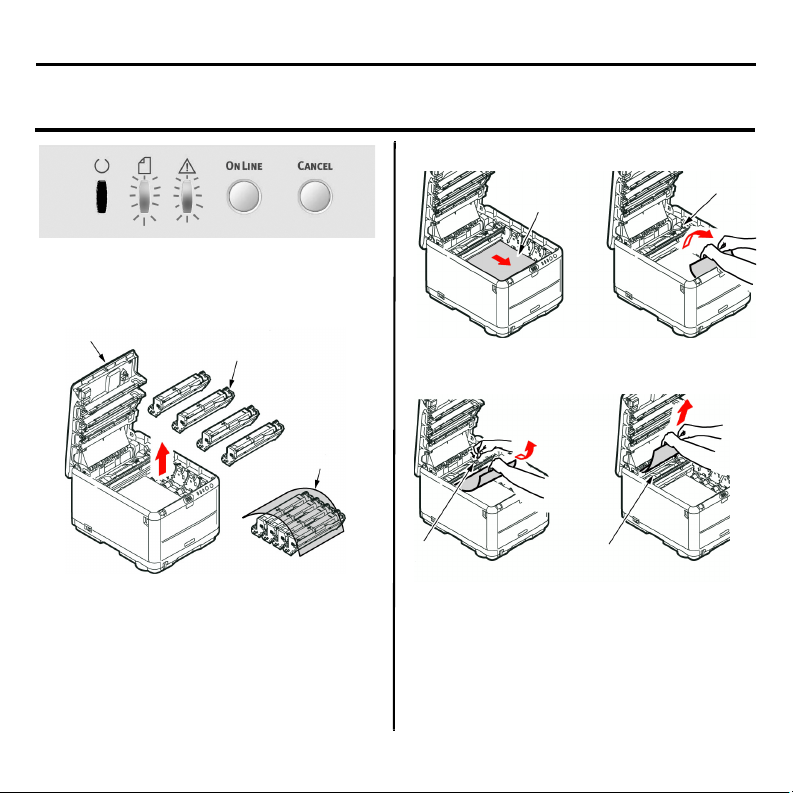 ON LINE

CANCEL