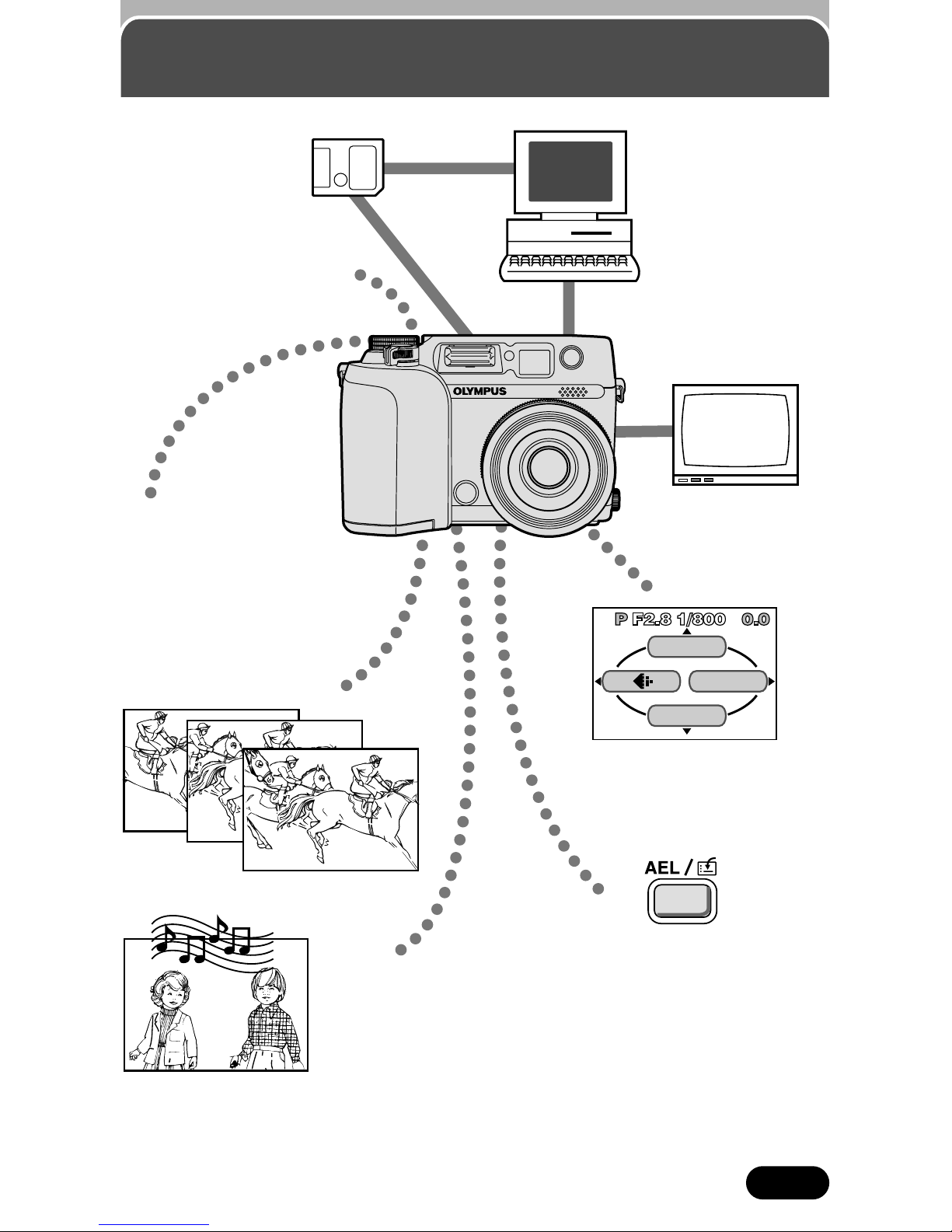 OLYMPUS

P F2.8 1/800 0.0

AEL /