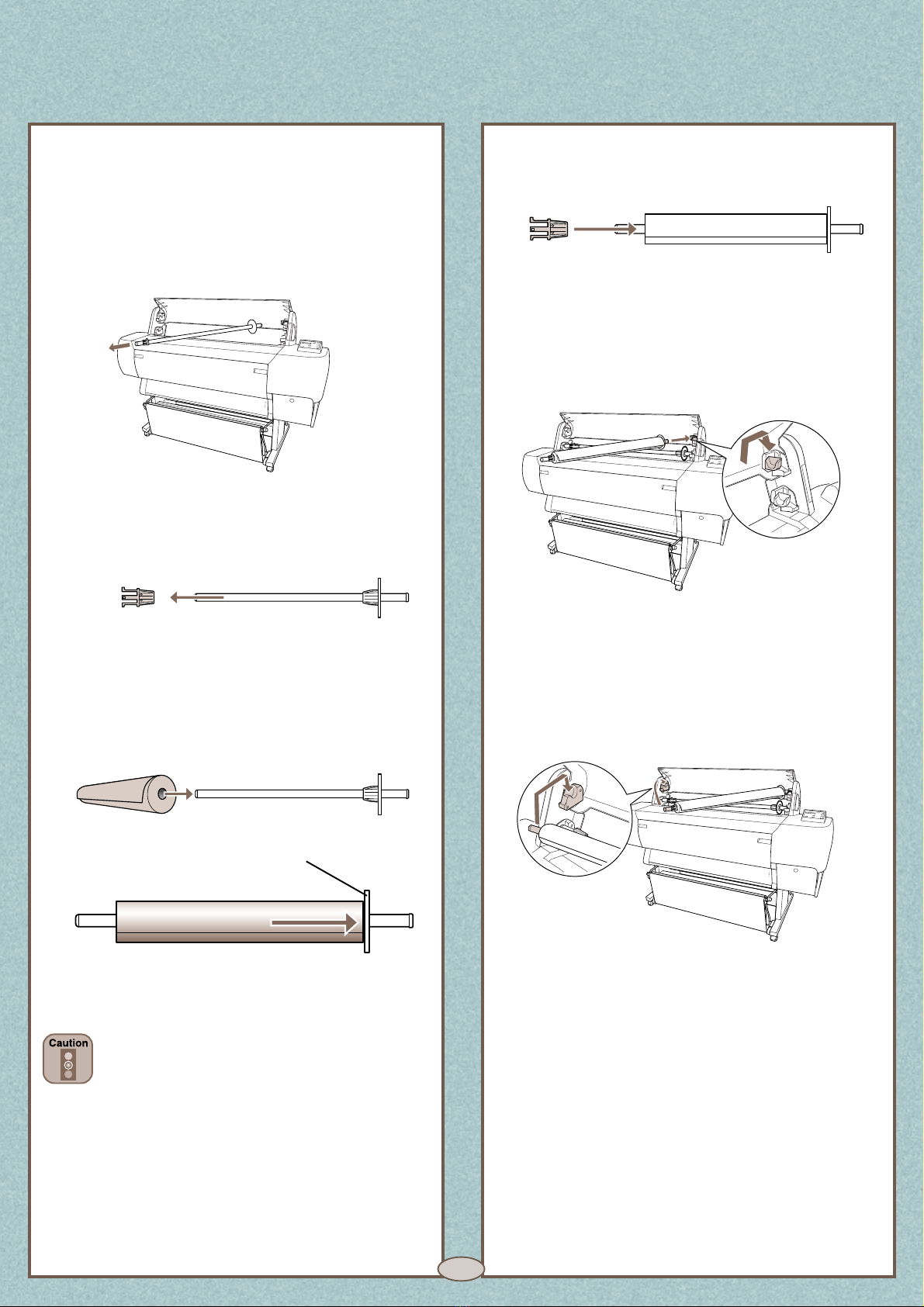 Caution