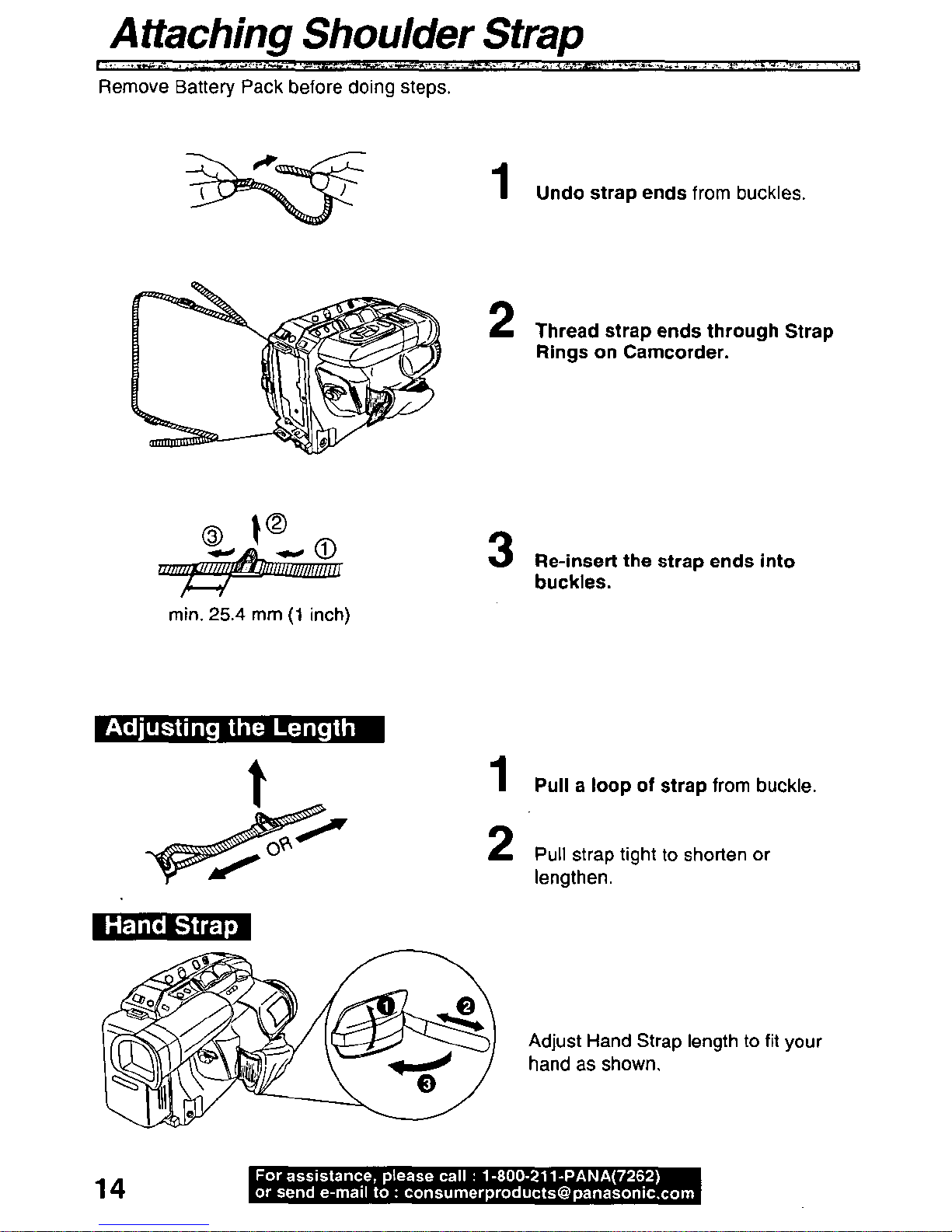 Attaching Shoulder Strap

Remove Battery Pack before doing steps.

1 Undo strap ends from buckles.

2 Thread strap ends through Strap Rings on Camcorder.

③ ② ①

min. 25.4 mm (1 inch)

3 Re-insert the strap ends into buckles.

Adjusting the Length

OR

1 Pull a loop of strap from buckle.

2 Pull strap tight to shorten or lengthen.

Hand Strap

❶ ❷ ❸

Adjust Hand Strap length to fit your hand as shown.

14

For assistance, please call : 1-800-211-PANA(7262) or send e-mail to : consumerproducts@panasonic.com