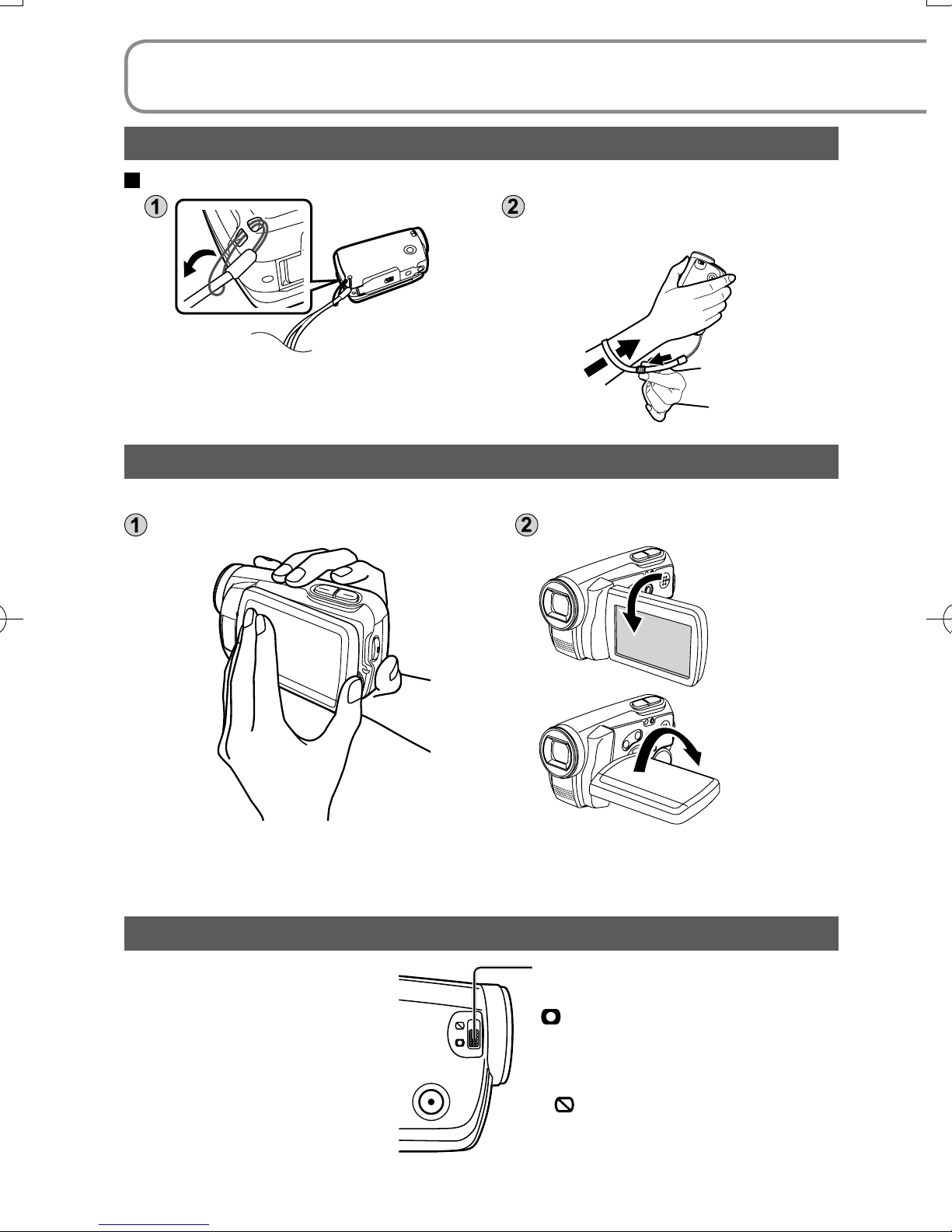 1

2

1

2