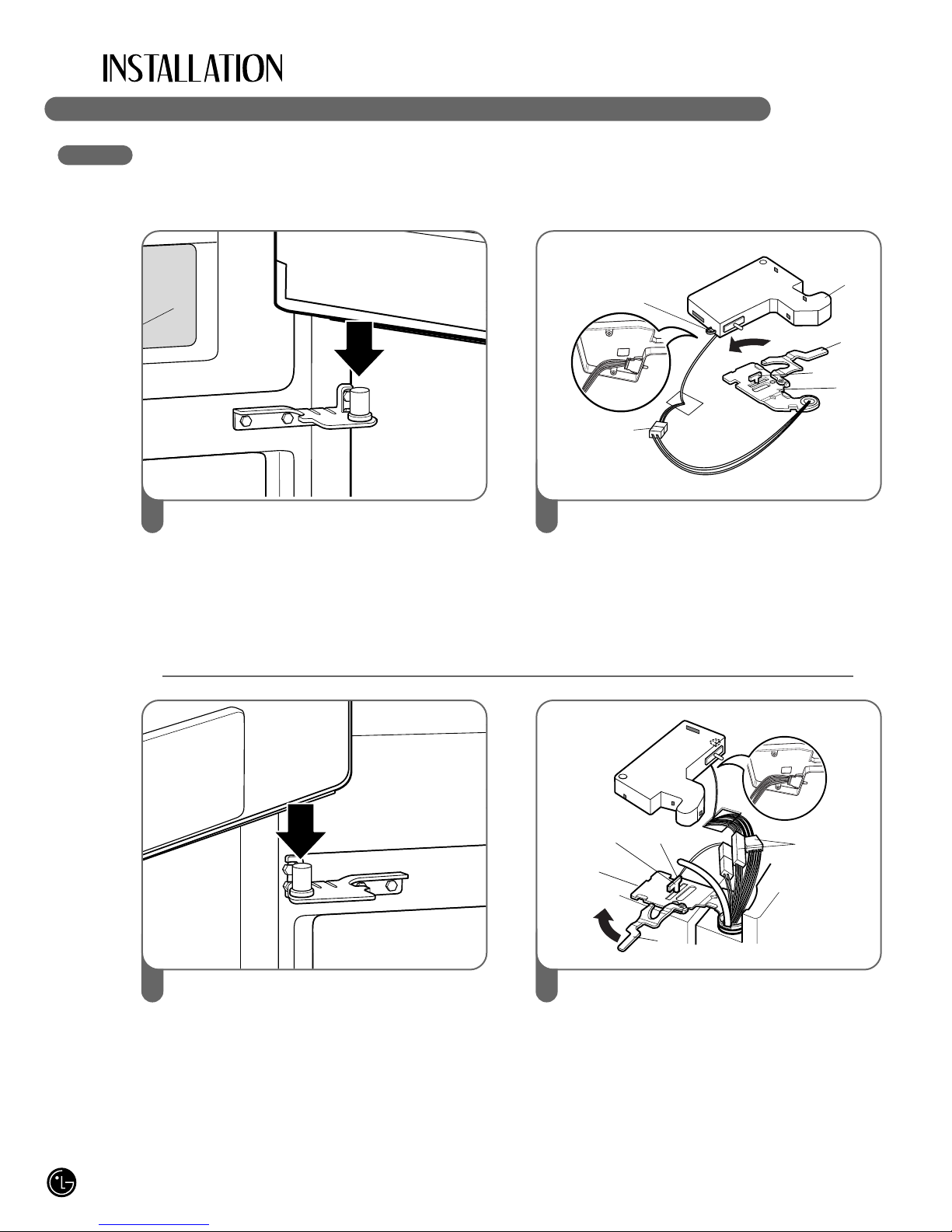 INSTALLATION