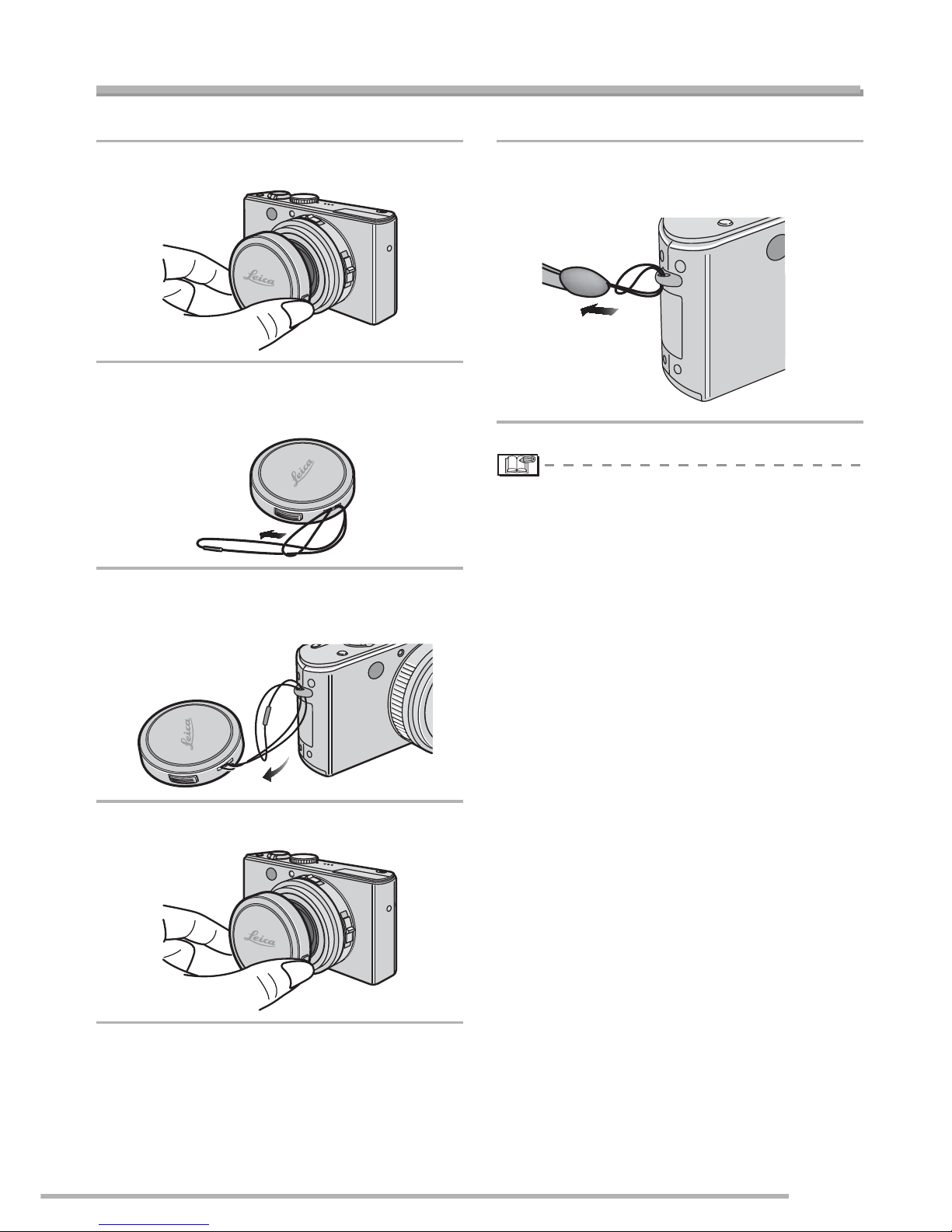 Leica
Leica
Leica
Leica