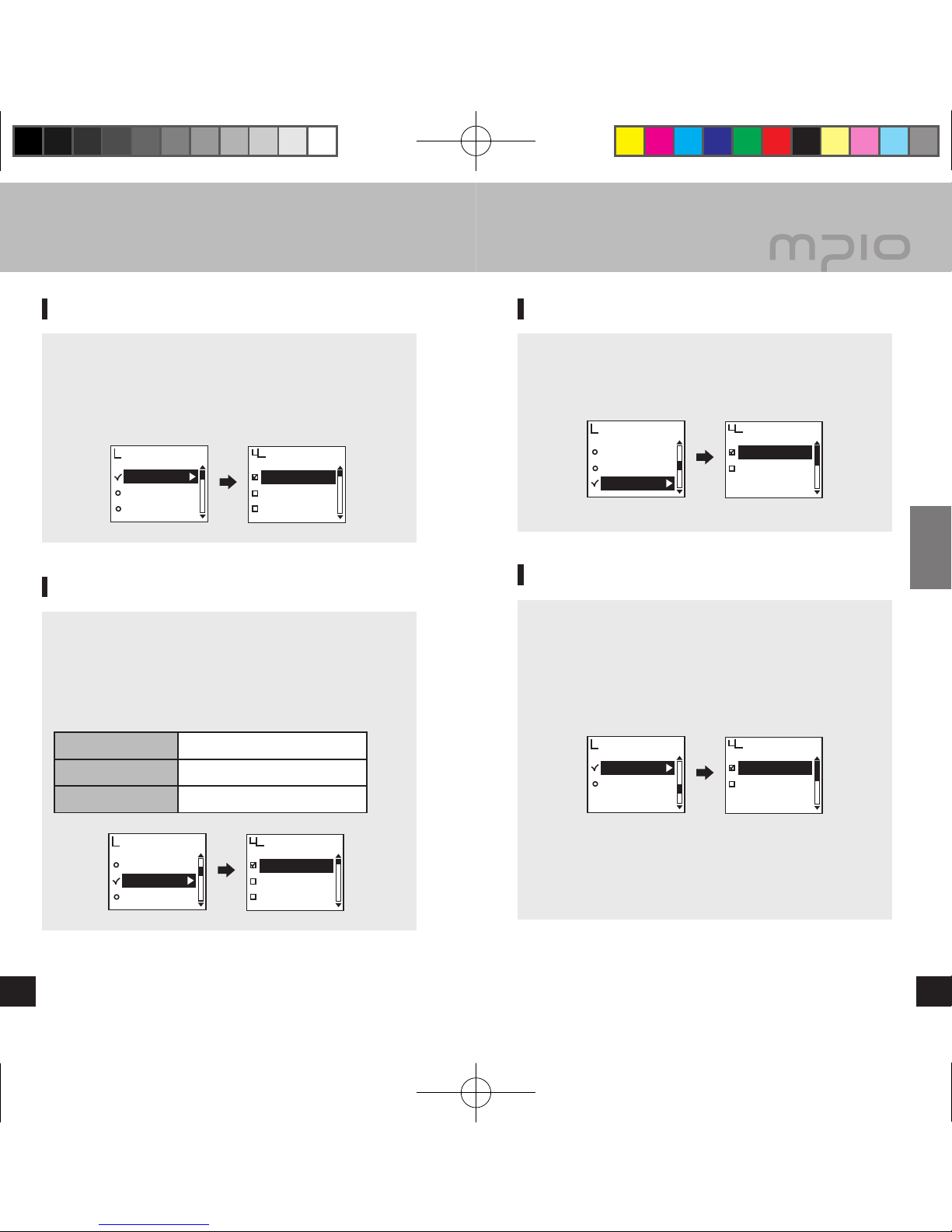 mpio