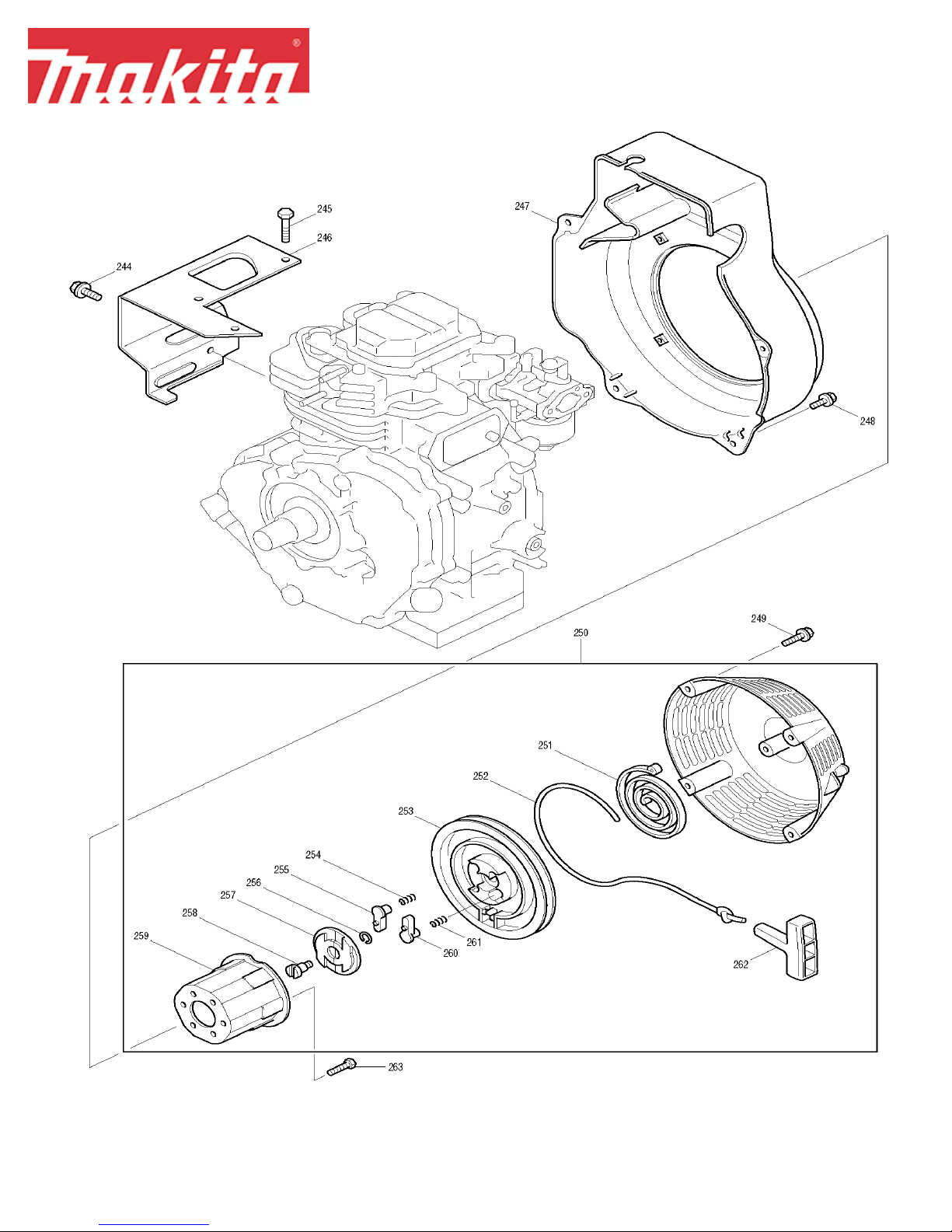 makita®

245
246
244
247
248
249
250
251
252
253
254
255
256
257
258
259
260
261
262
263