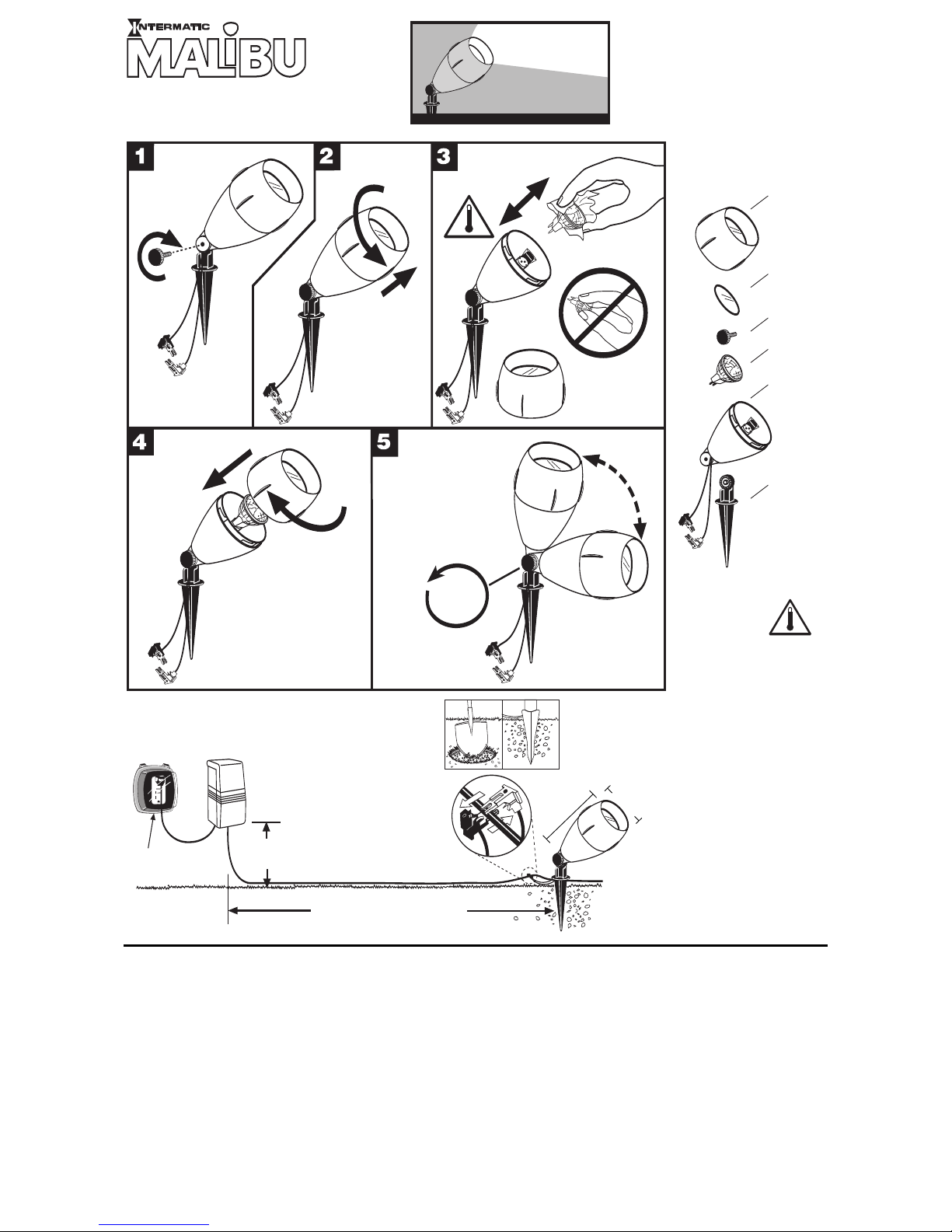 INTERMATIC
MALIBU

1
2
3
4
5