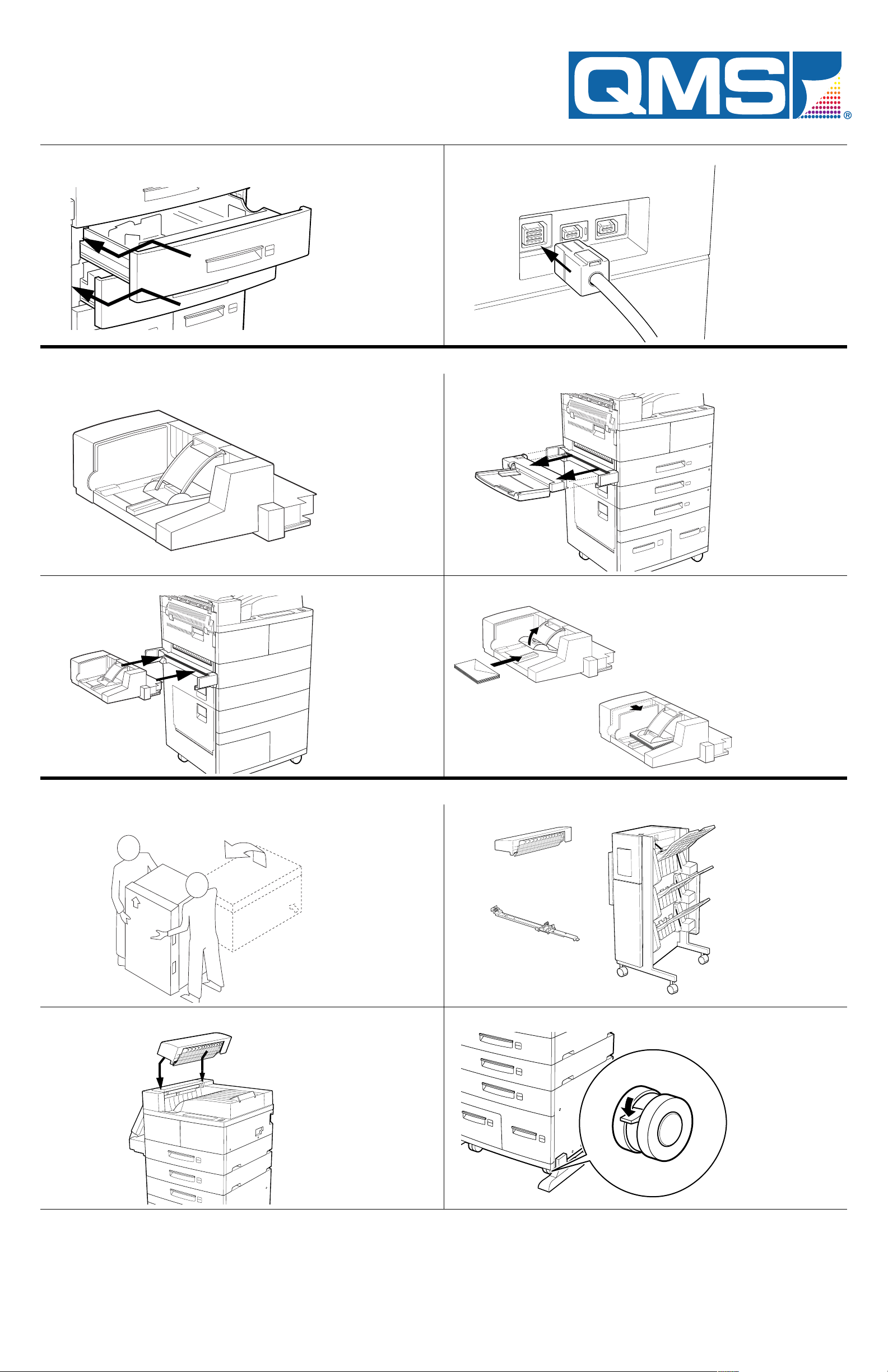 QMS®