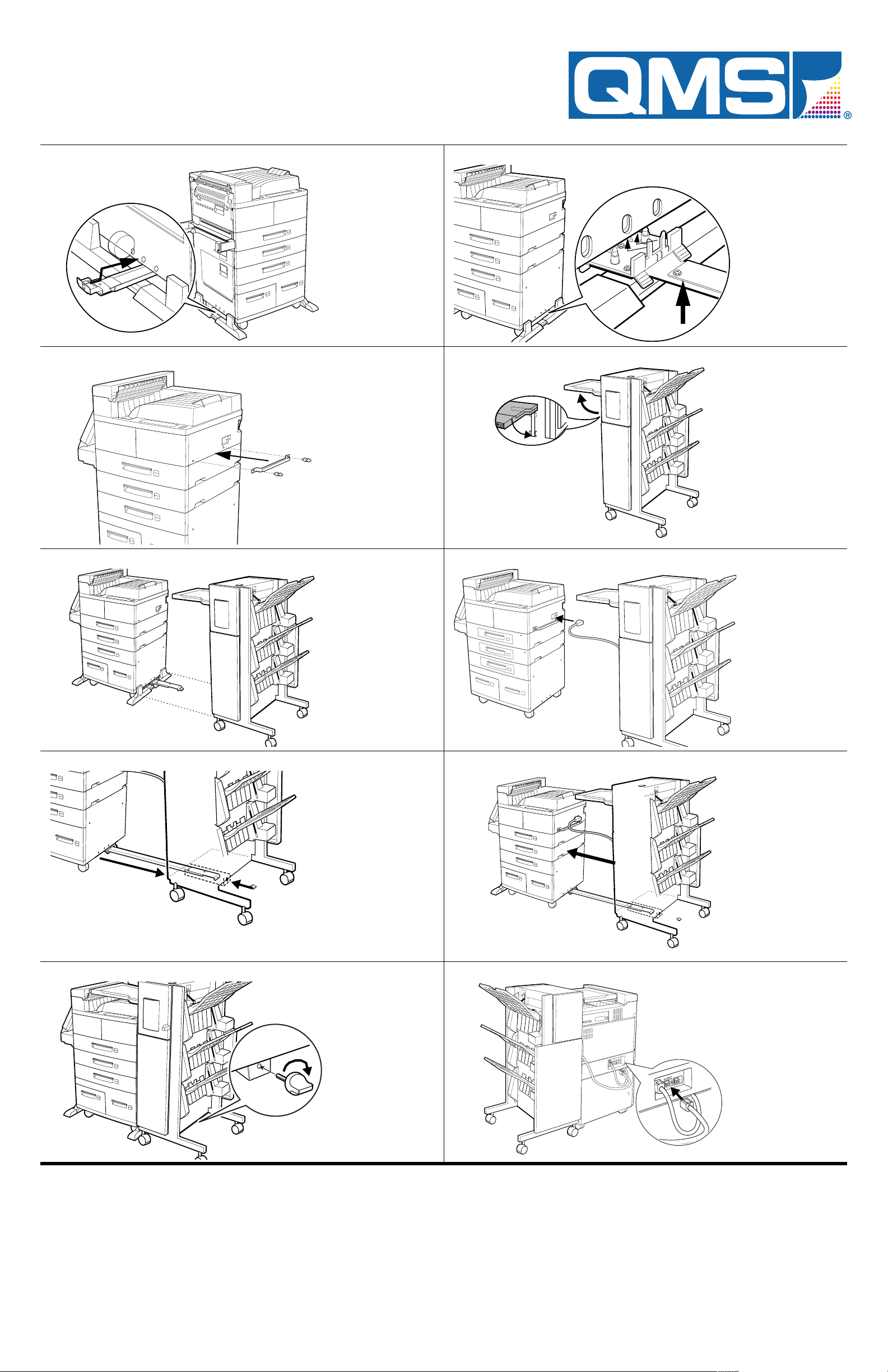 QMS®