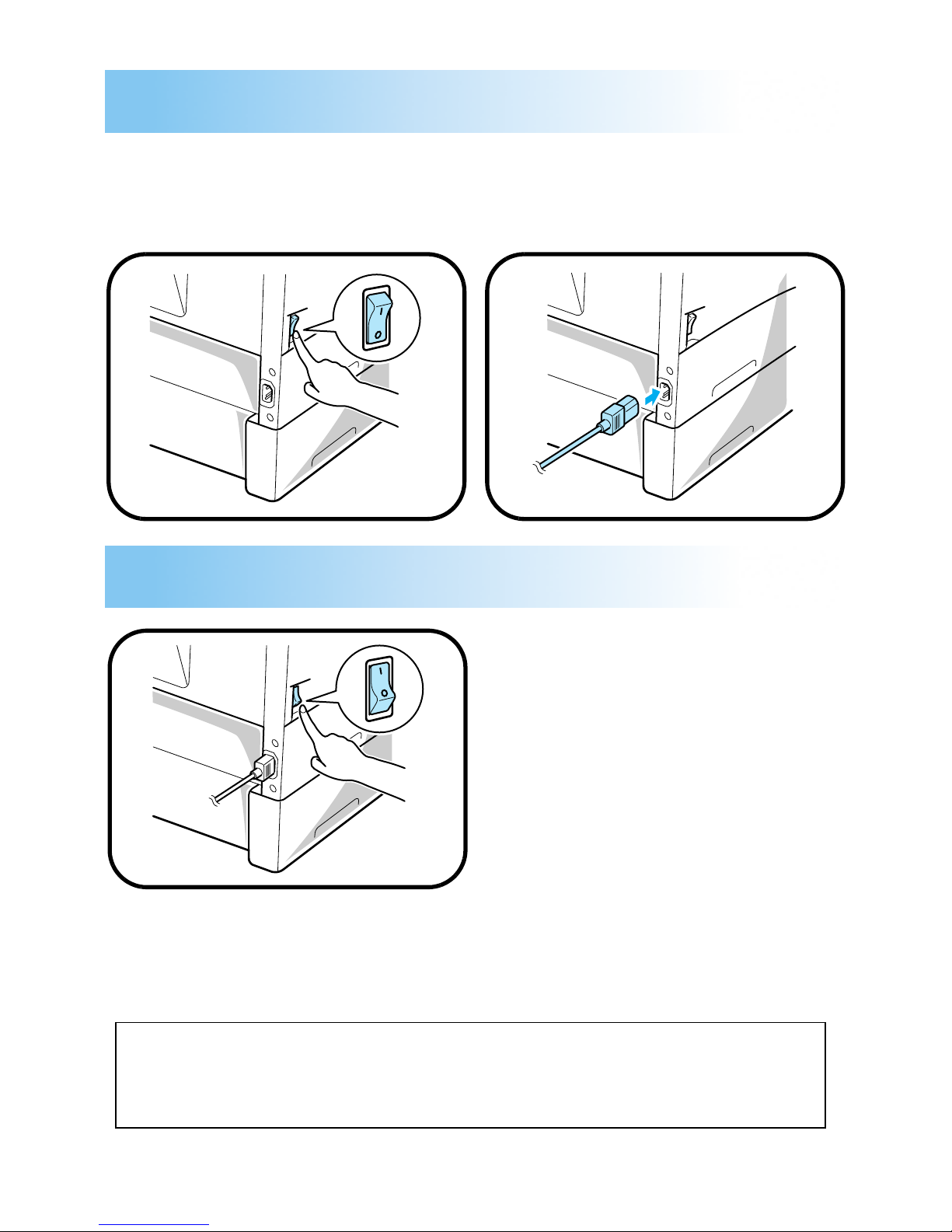 I
O
I
O