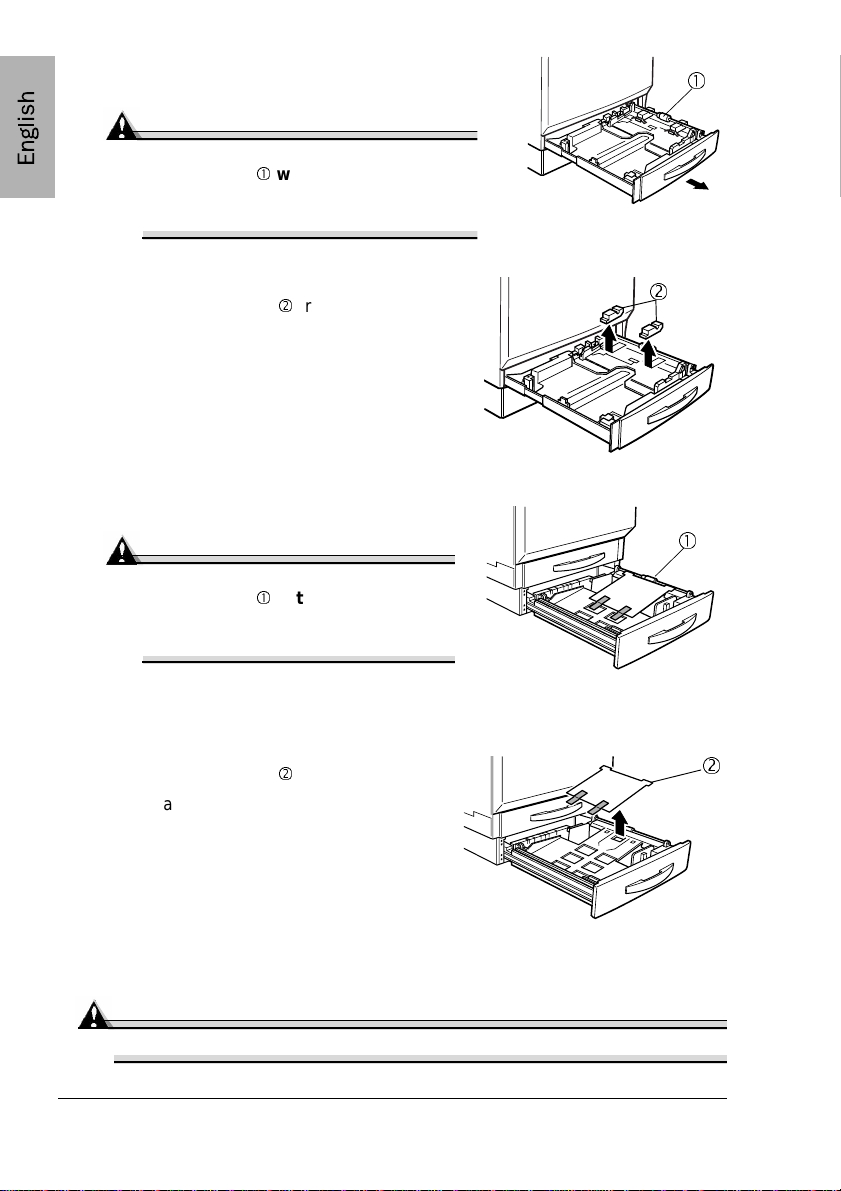 English

① w

①

② r

②

① t

①

②

a

②