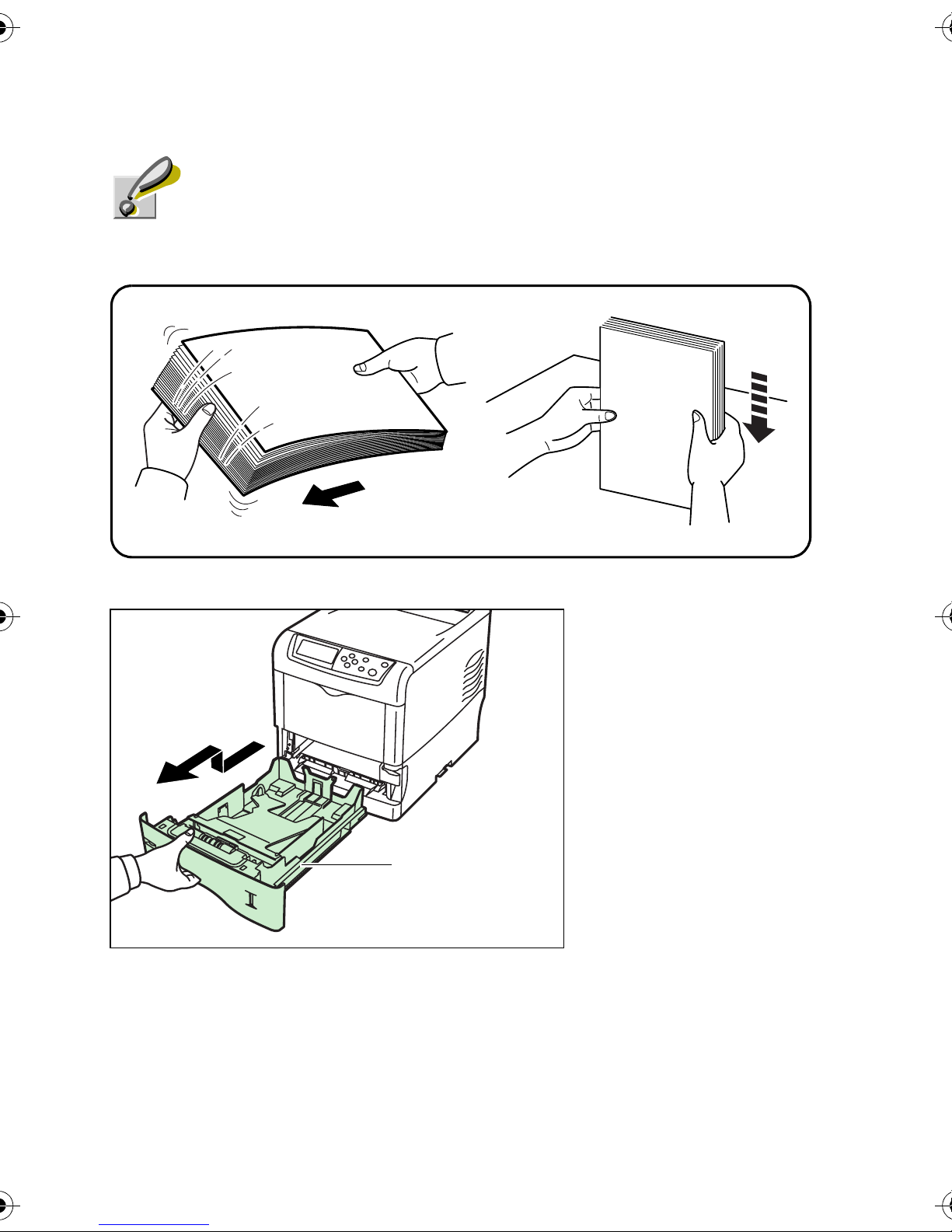 I