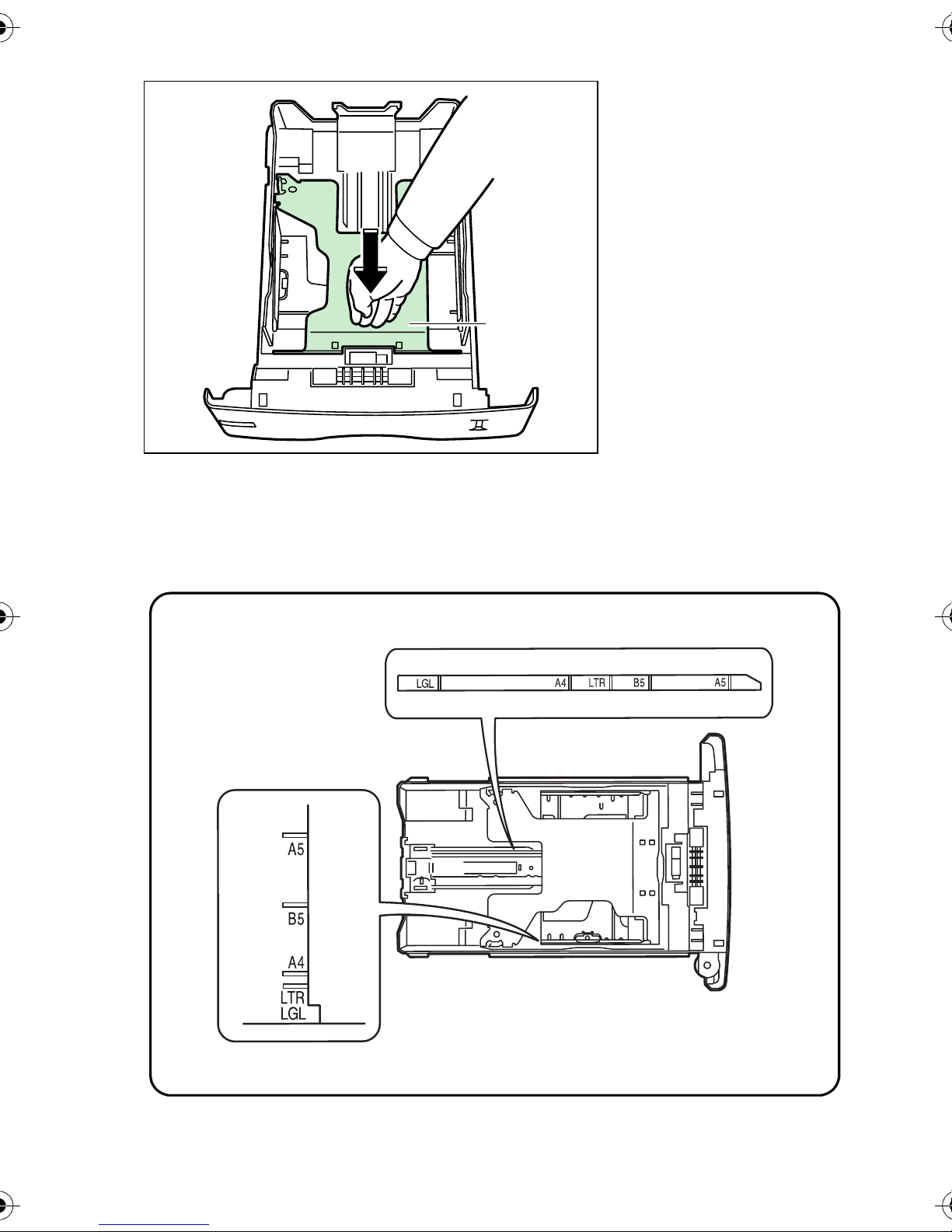 LGL A4 LTR B5 A5

A5
B5
A4
LTR
LGL