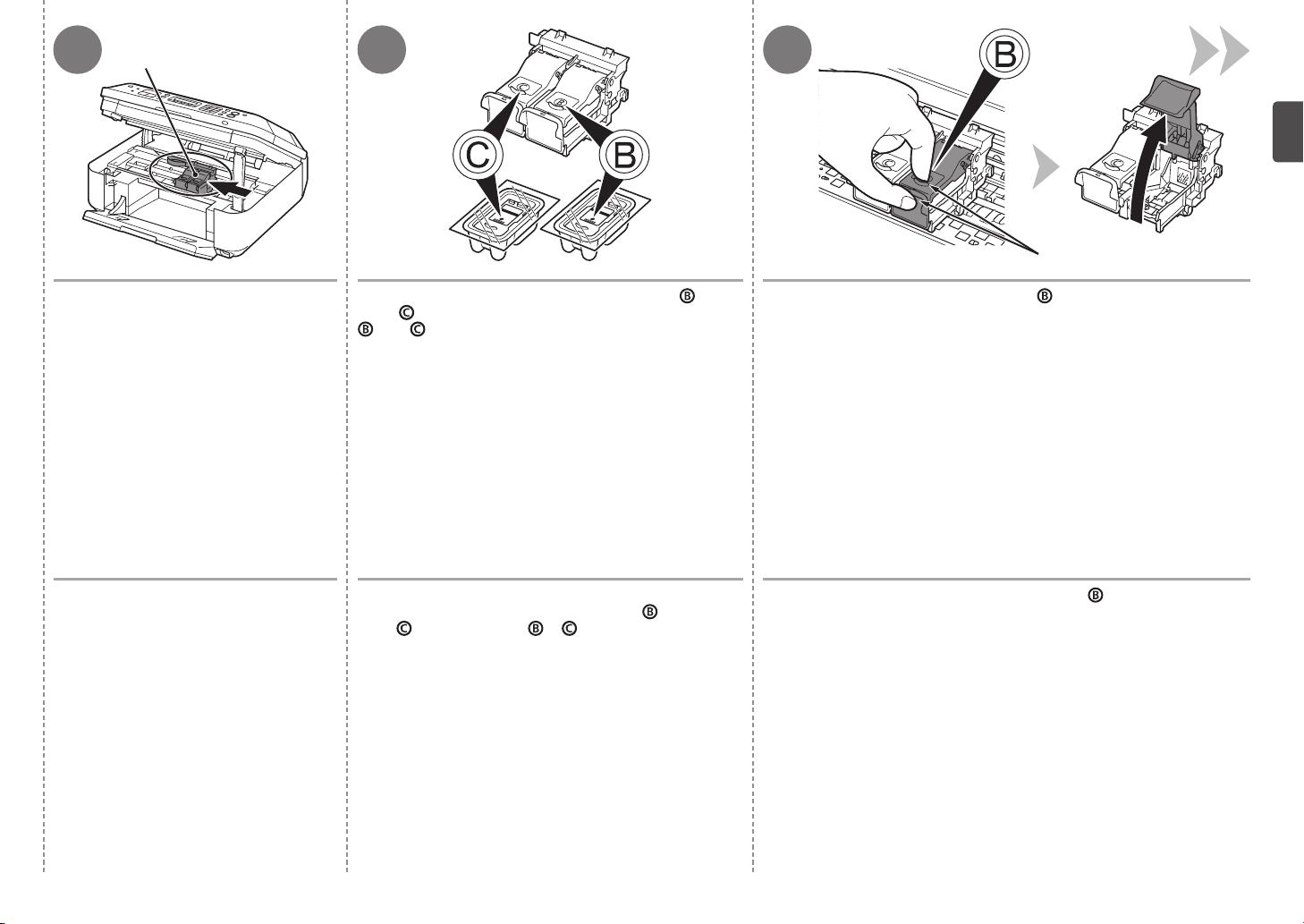 C

B

B

Ⓑ
Ⓒ
Ⓑ Ⓒ

Ⓑ

Ⓑ
Ⓒ Ⓑ Ⓒ

Ⓑ