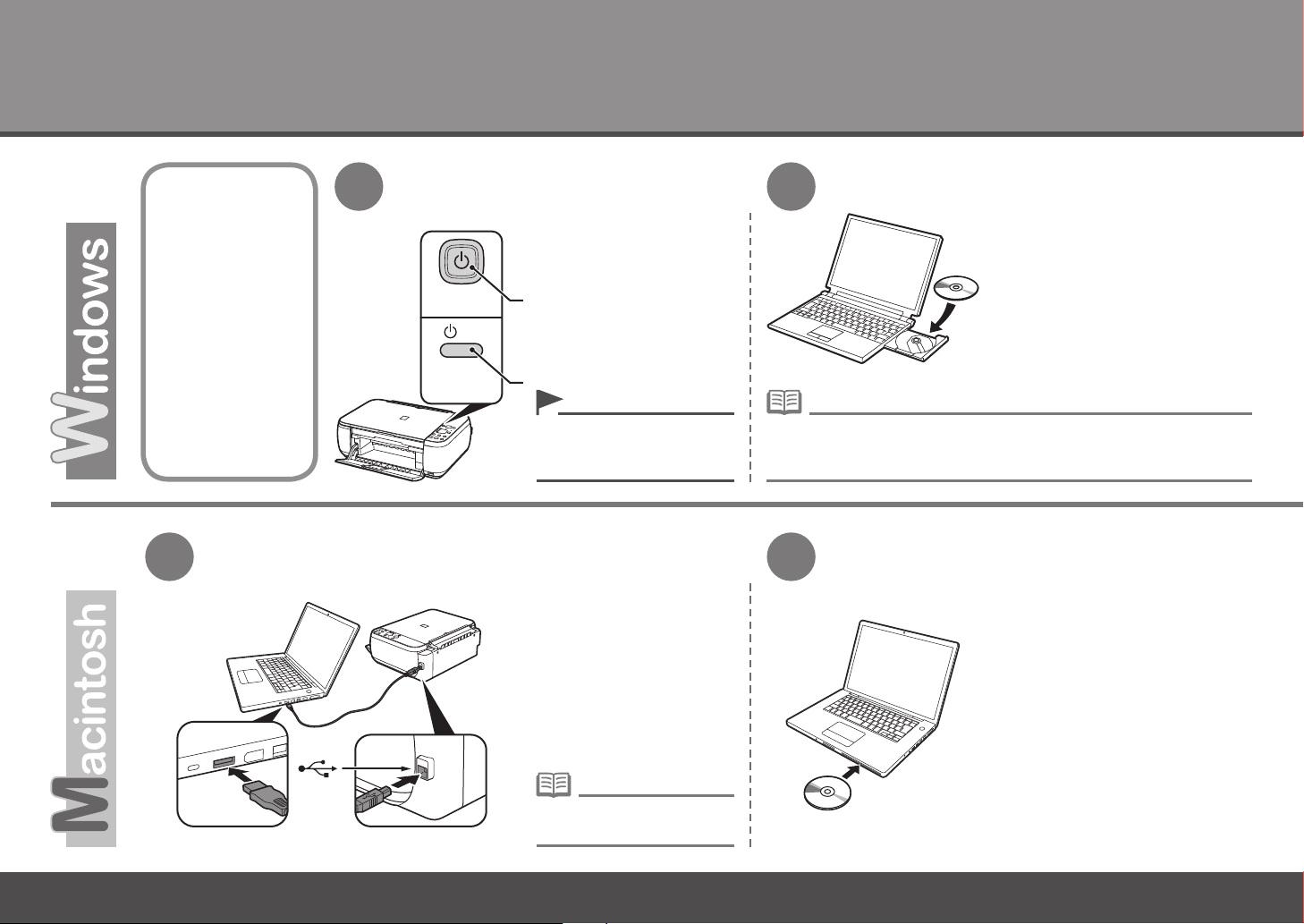 Windows

Macintosh