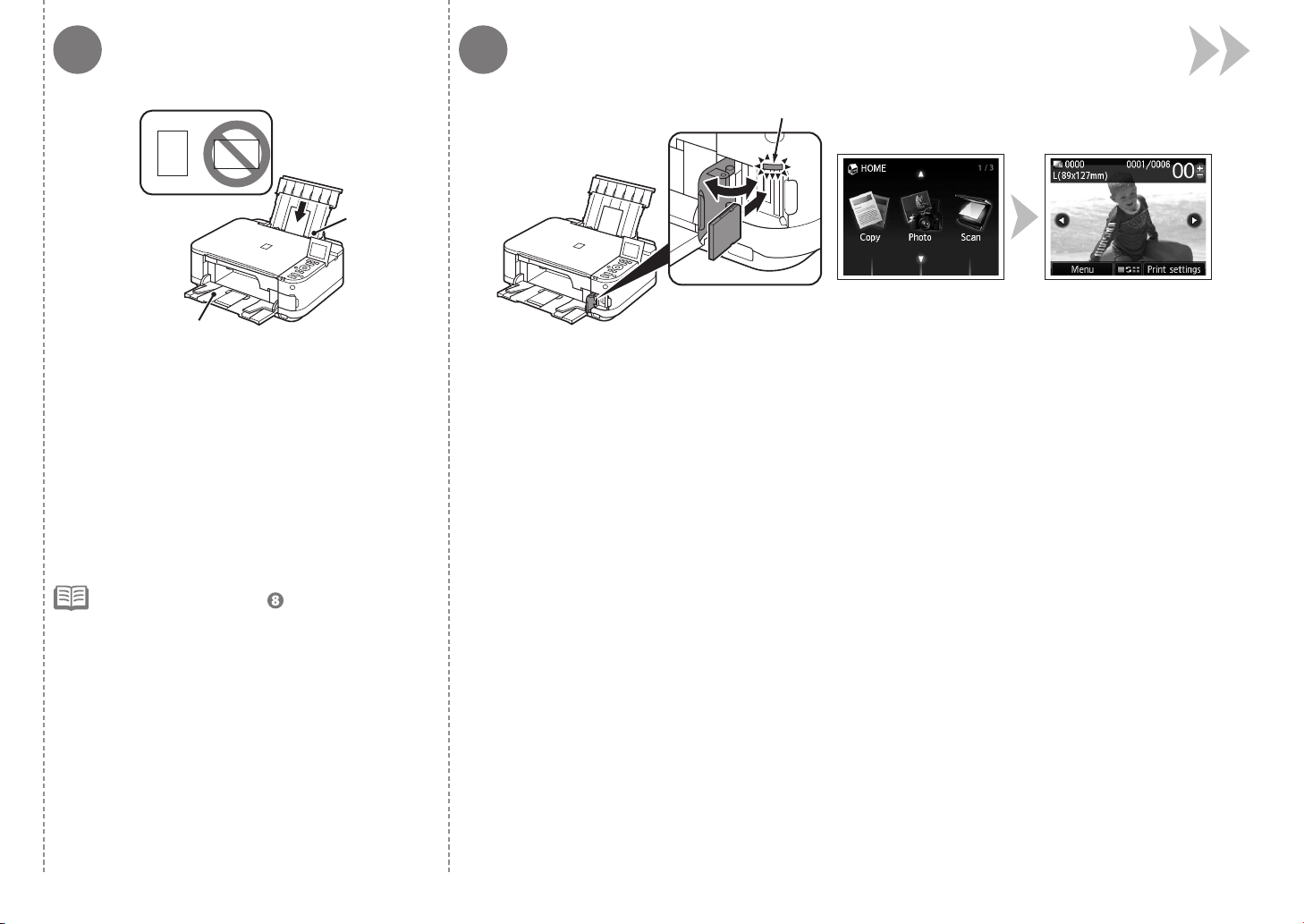 HOME
1 / 3
Copy
Photo
Scan

0000
0001/0006
L(89x127mm)
00
Menu
Print settings