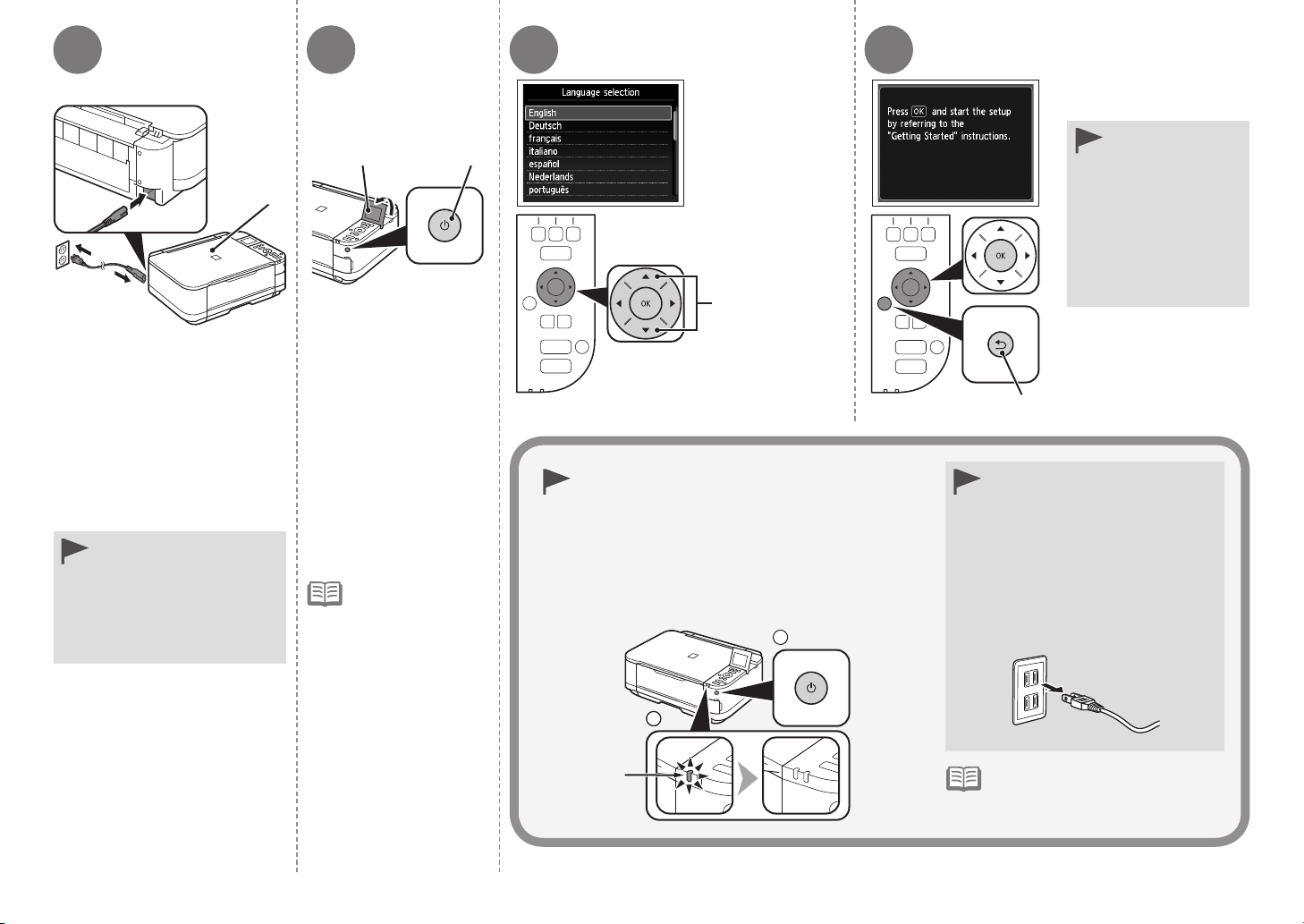 Language selection
English
Deutsch
français
italiano
español
Nederlands
português

OK

Press OK and start the setup by referring to the "Getting Started" instructions.

OK