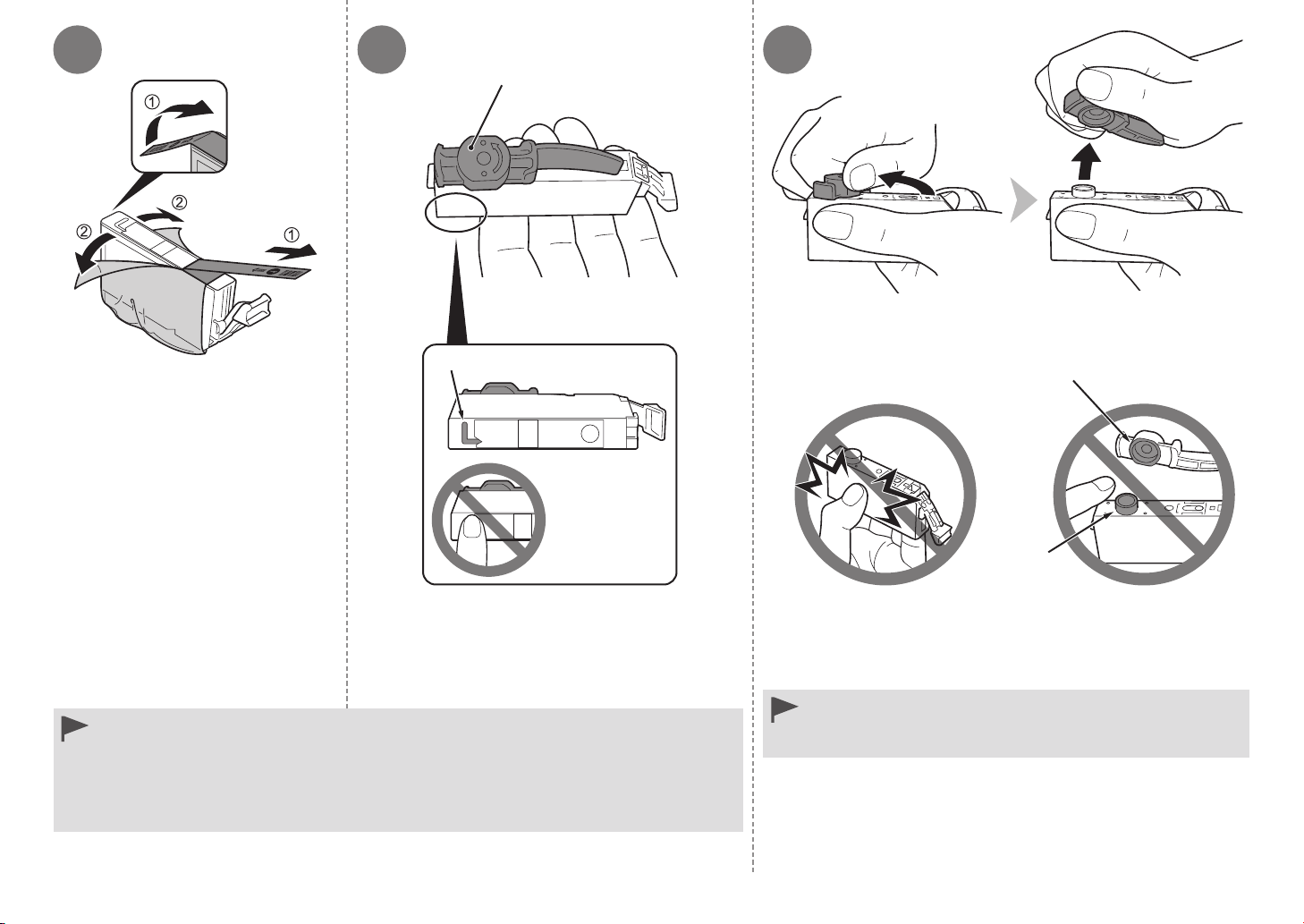 ①
②
②
①