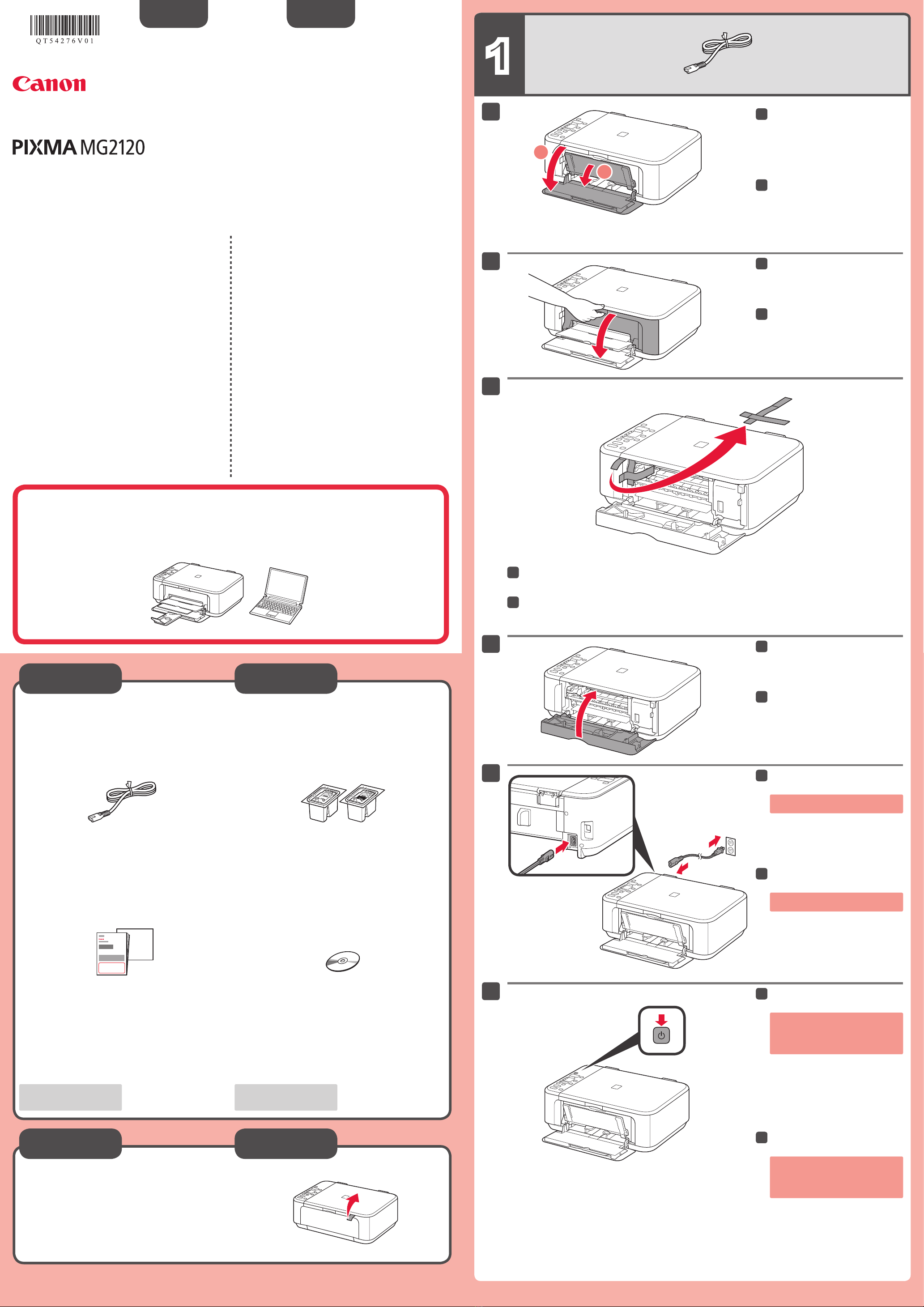 QT54276V01

Canon

PIXMA MG2120

1