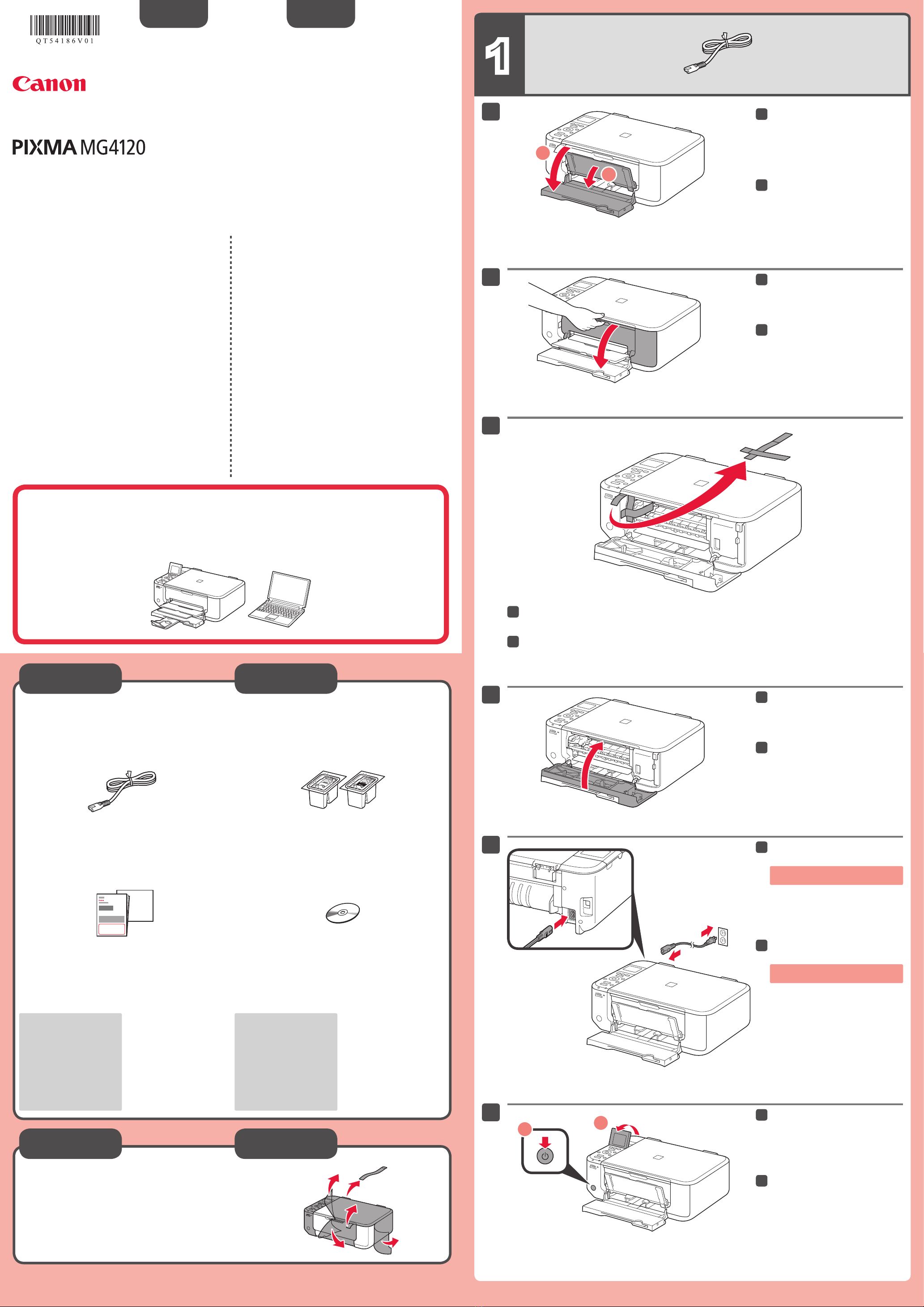 QT54186V01

Canon

PIXMA MG4120

1