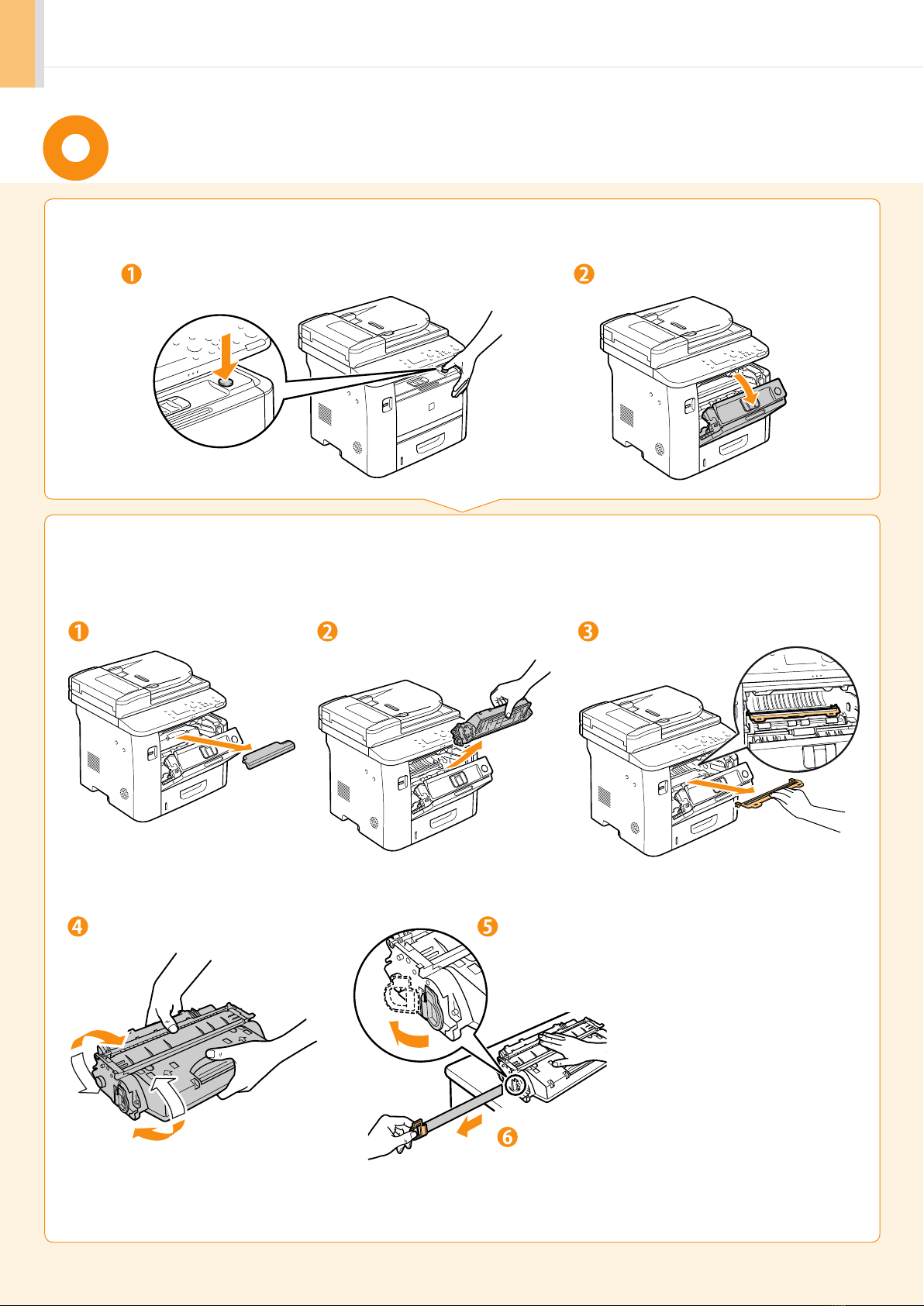 1

2

1

2

3

4

5

6